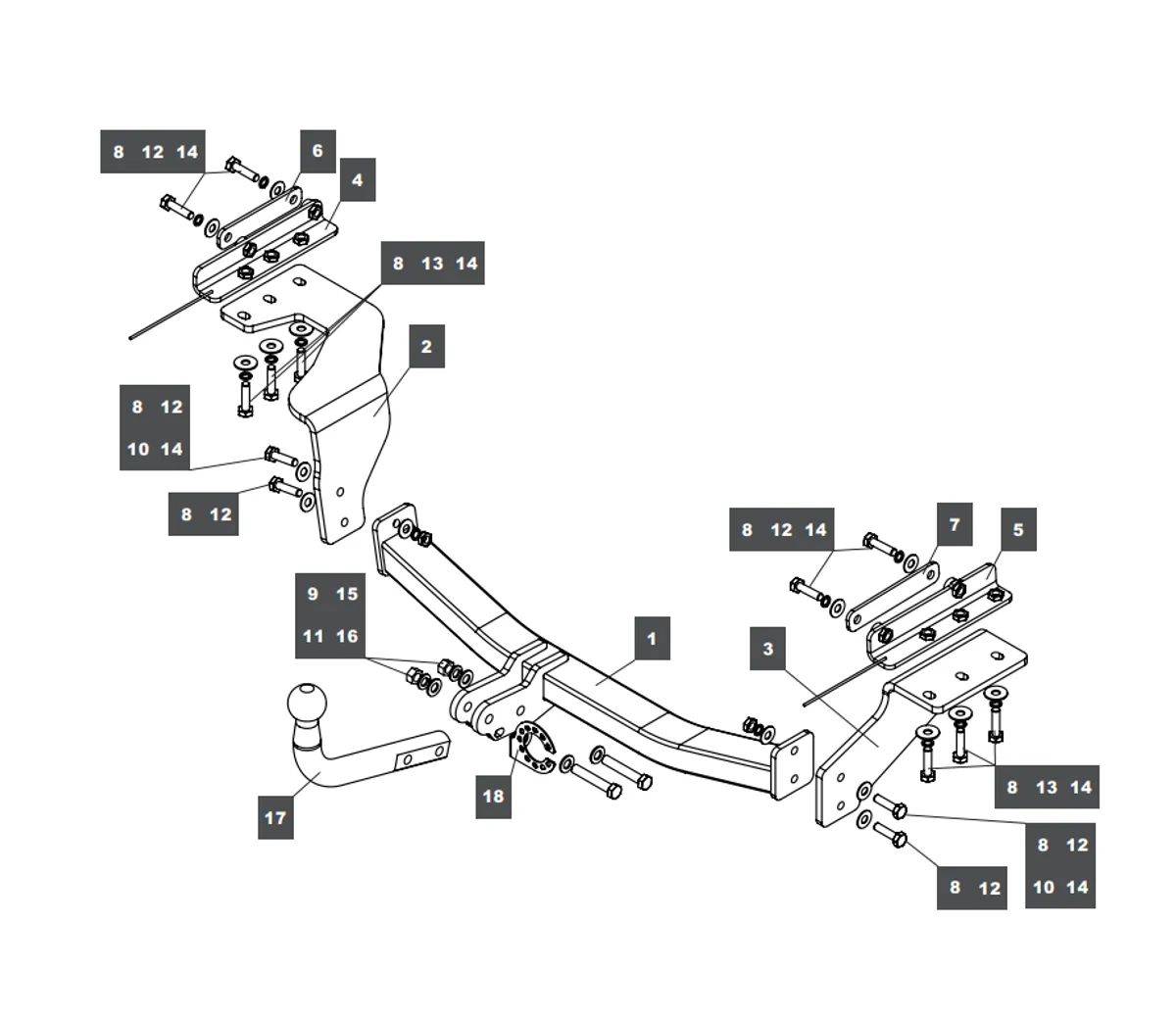 8 12 14

6

4

8 13 14

2

8 12
10 14

8 12

8 12 14

7

5

9 15
11 16

1

3

17

18

8 13 14

8 12
10 14

8 12