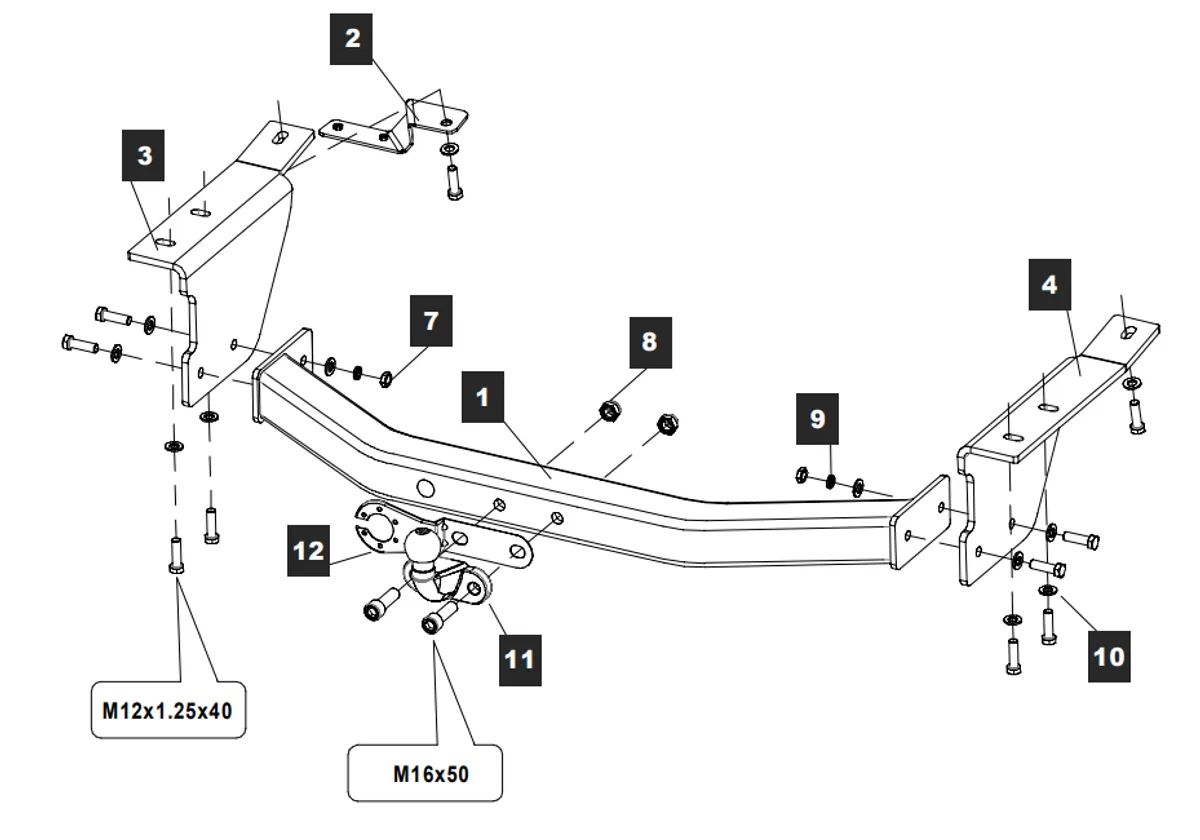 2
3
4
7
8
1
9
12
11
10
M12x1.25x40
M16x50