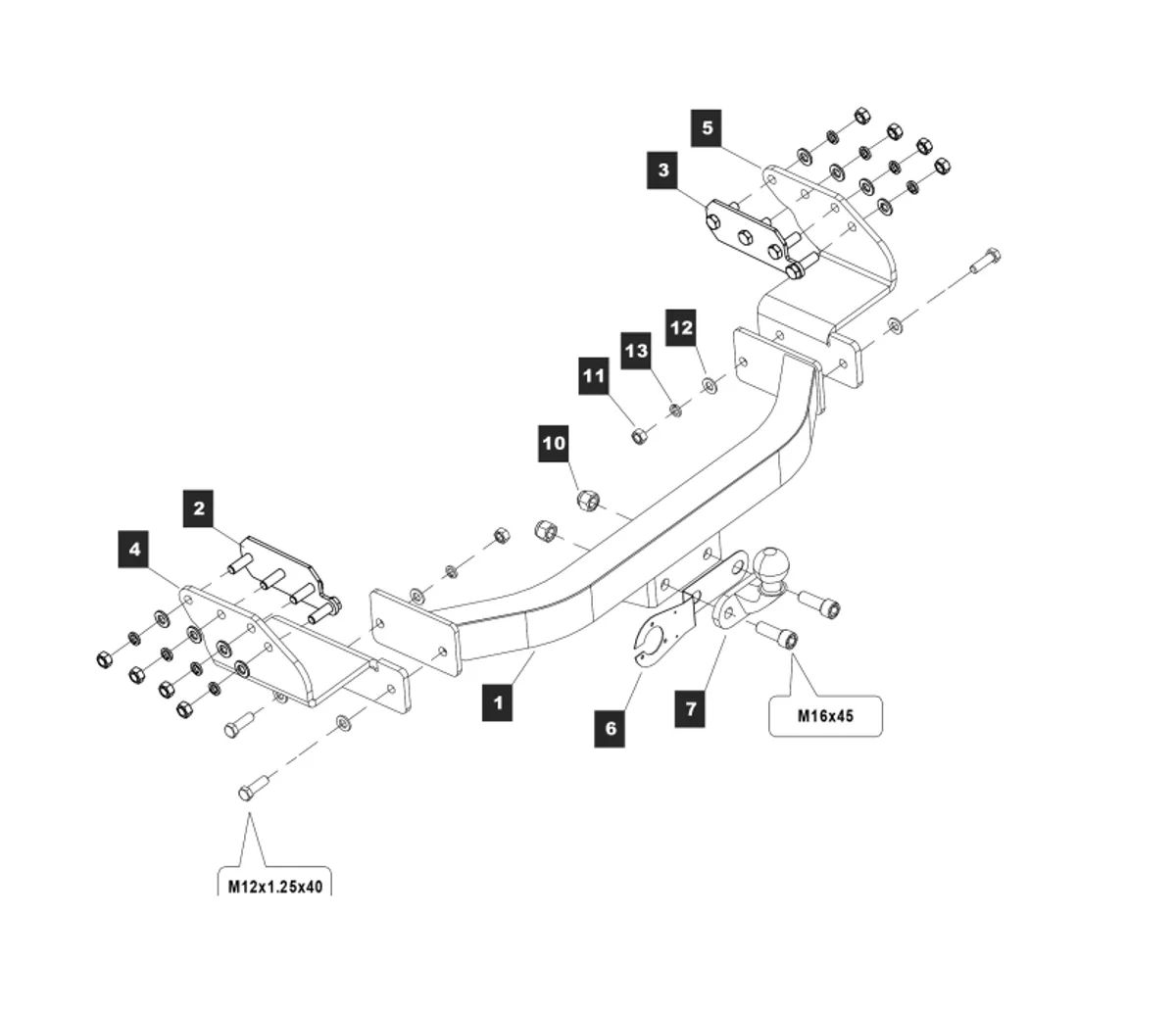 5
3
12
13
11
10
2
4
1
6
7
M16x45
M12x1.25x40