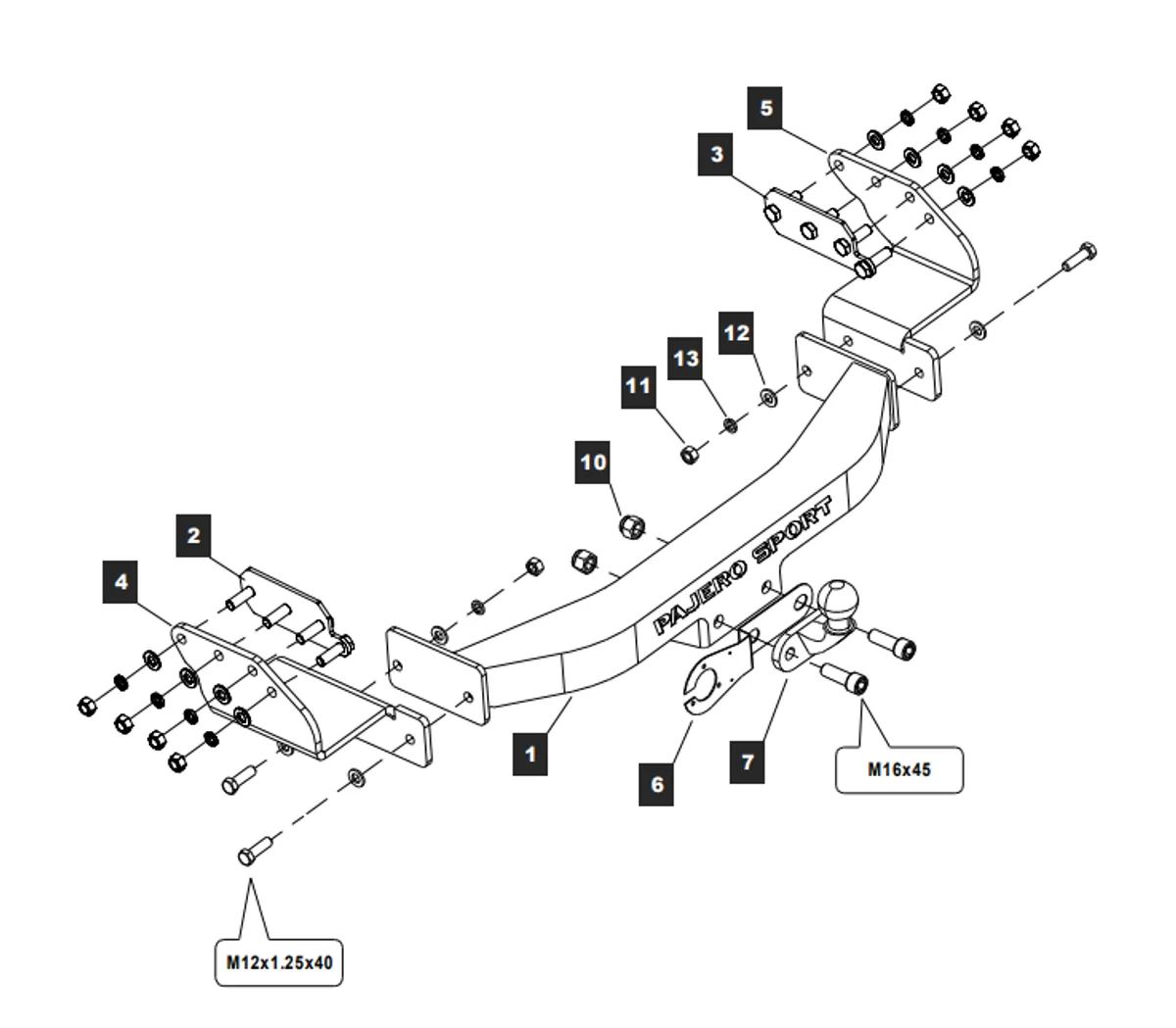 5
3
12
13
11
10
2
4
PAJERO SPORT
1
6
7
M16x45
M12x1.25x40