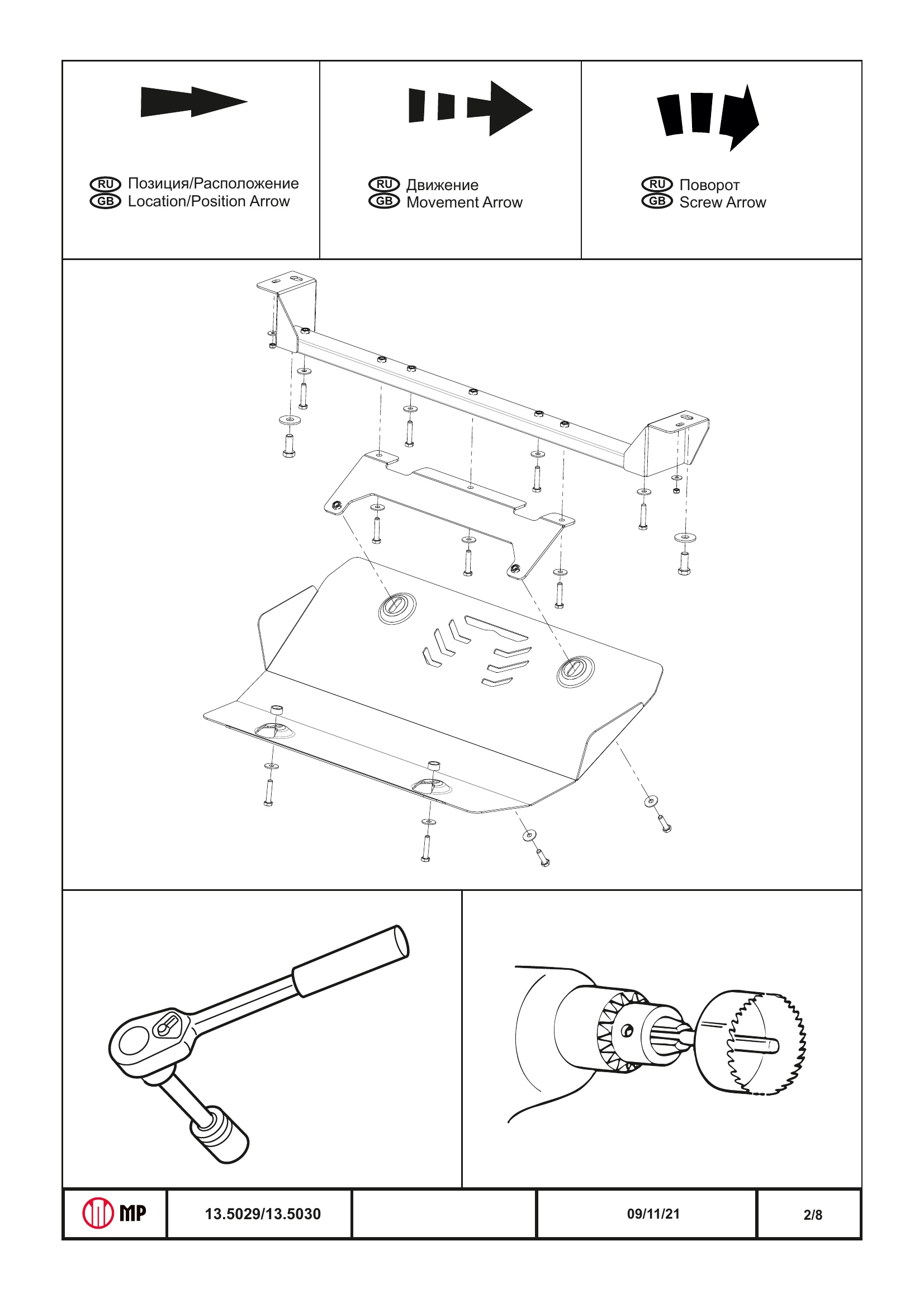 RU Позиция/Расположение
GB Location/Position Arrow

RU Движение
GB Movement Arrow

RU Поворот
GB Screw Arrow

| MP | 13.5029/13.5030 | | 09/11/21 | 2/8 |
|---|---|---|---|---|