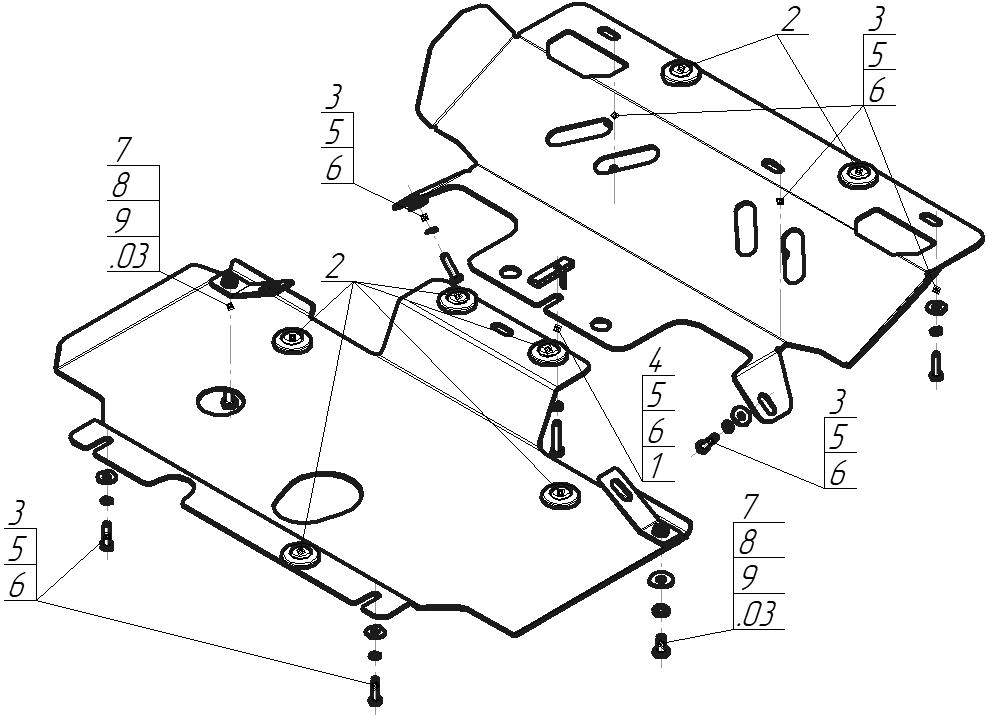 2
3
5
6
3
5
6
7
8
9
.03
2
4
5
6
1
3
5
6
3
5
6
7
8
9
.03