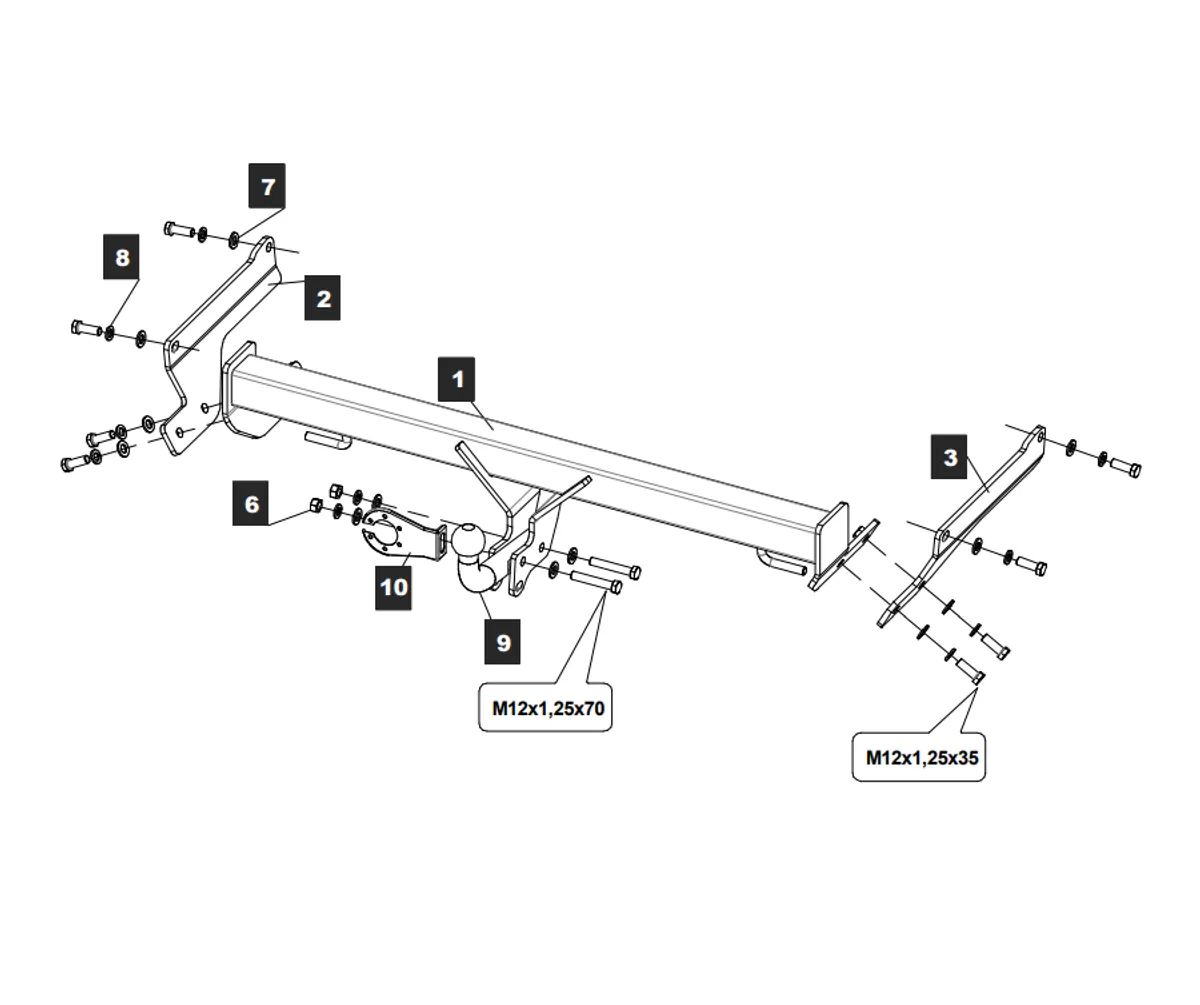 7
8
2
1
3
6
10
9
M12x1,25x70
M12x1,25x35