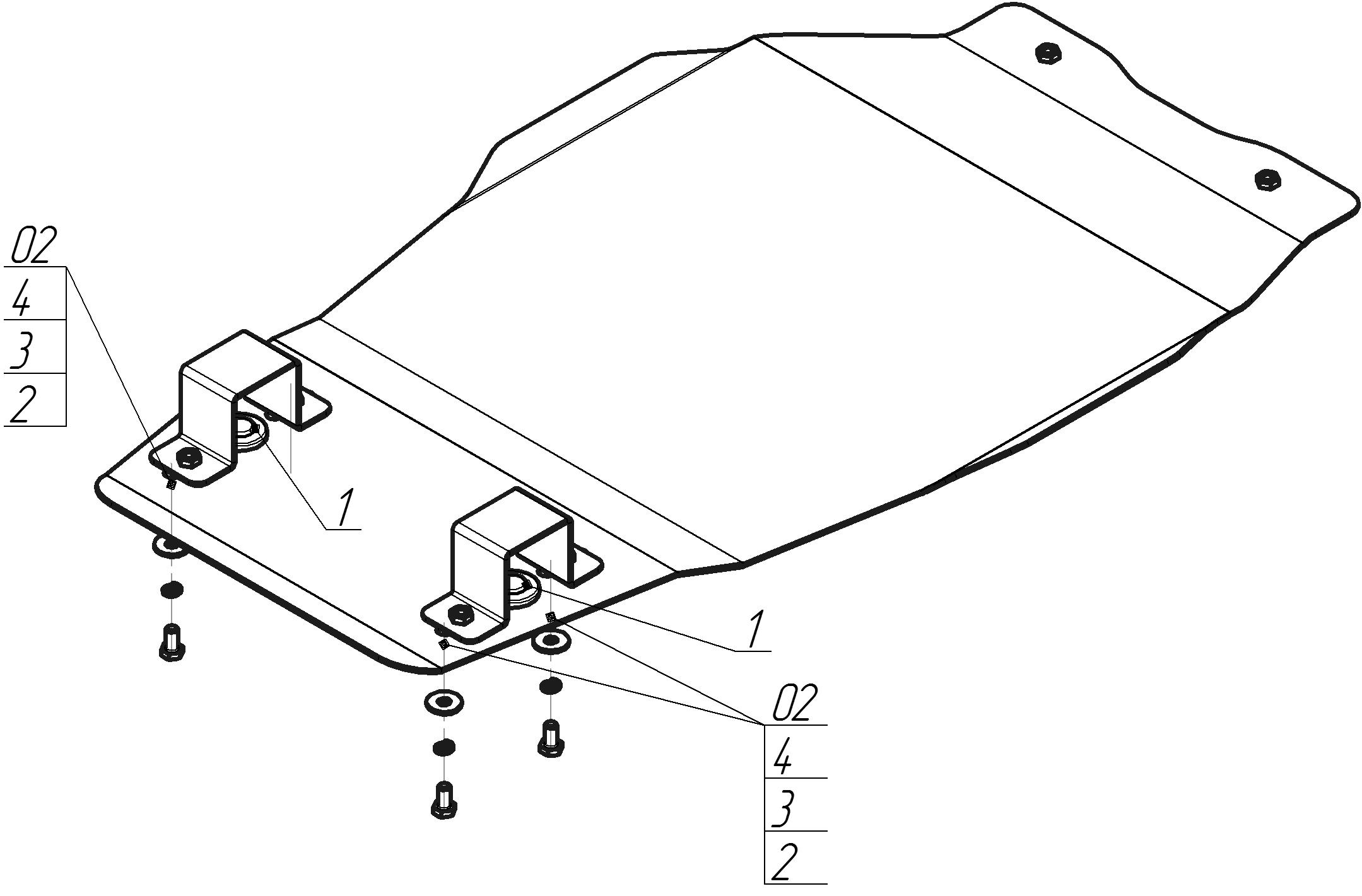 02
4
3
2

1

1

02
4
3
2