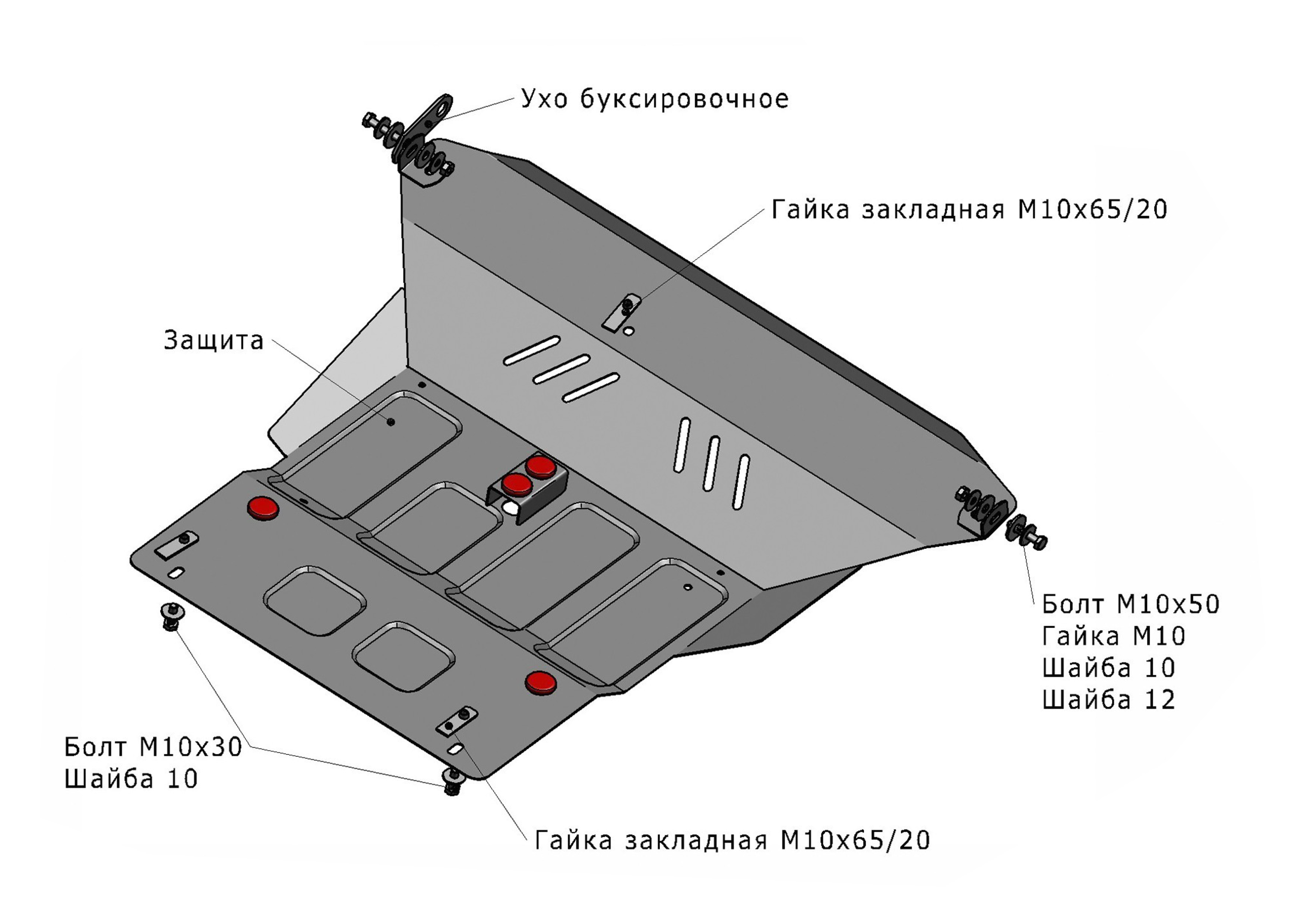 Ухо буксировочное

Гайка закладная М10х65/20

Защита

Болт М10х50
Гайка М10
Шайба 10
Шайба 12

Болт М10х30
Шайба 10

Гайка закладная М10х65/20