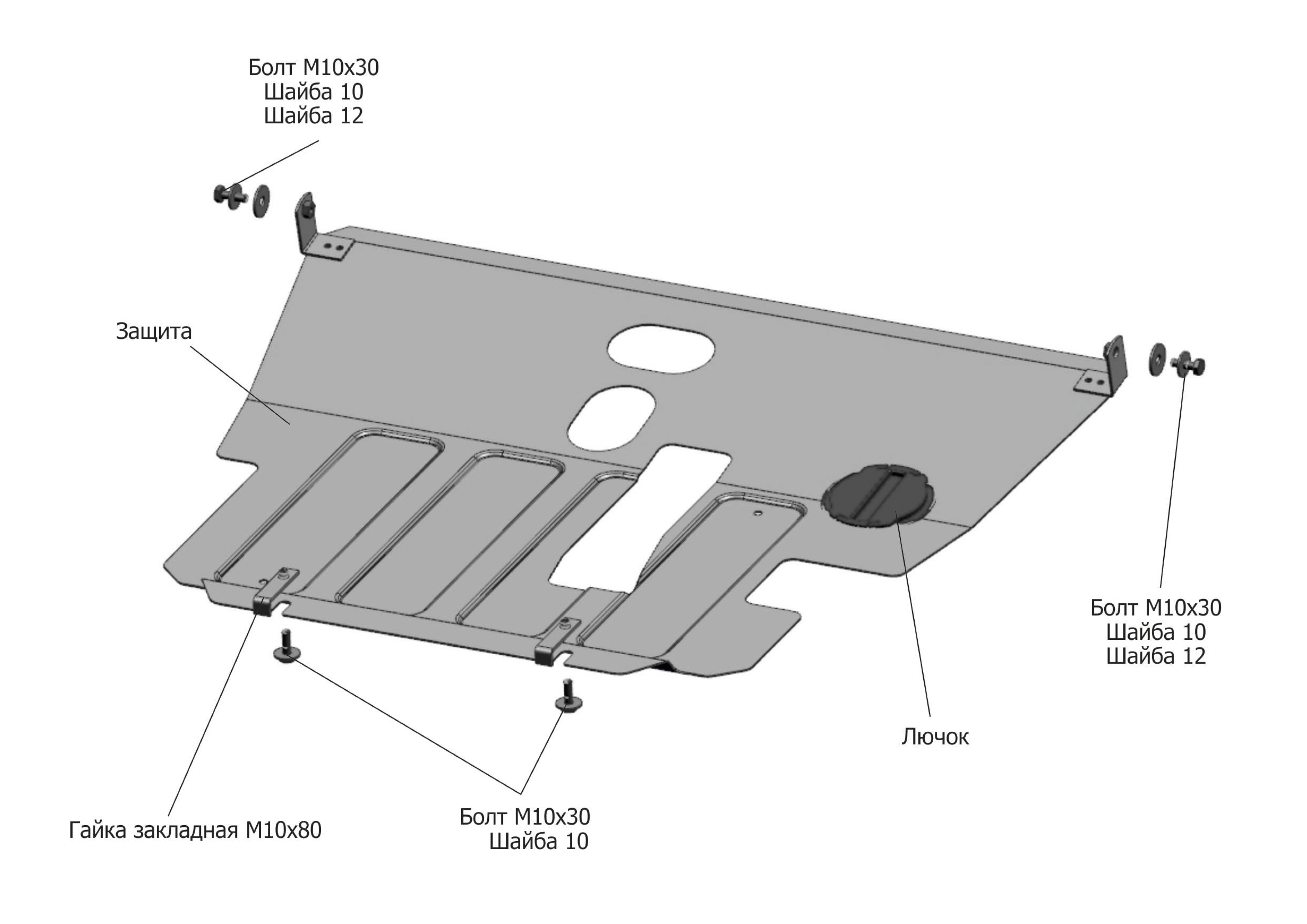 Болт М10х30
Шайба 10
Шайба 12

Защита

Болт М10х30
Шайба 10
Шайба 12

Лючок

Гайка закладная М10х80

Болт М10х30
Шайба 10