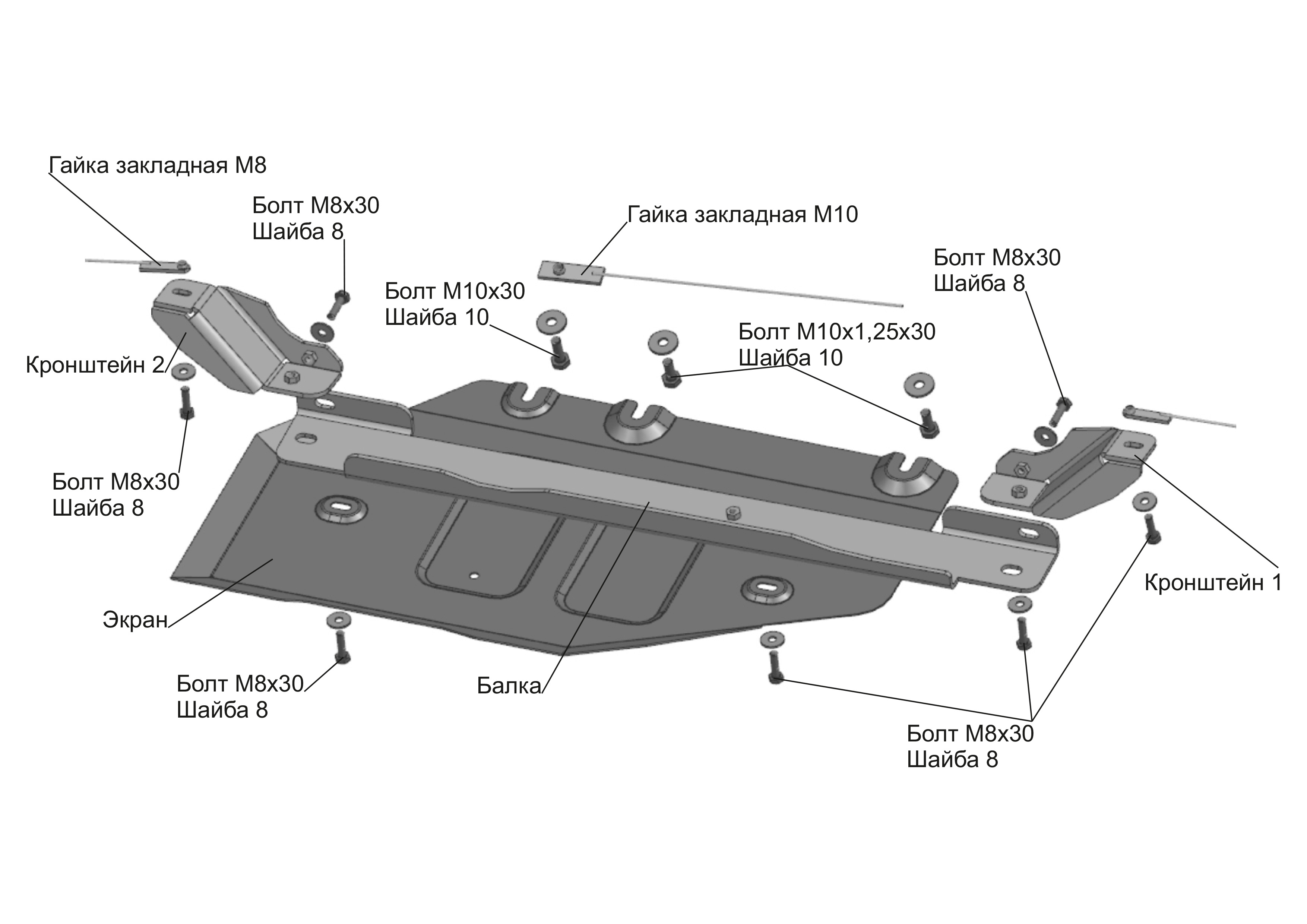 Гайка закладная М8

Болт М8х30
Шайба 8

Гайка закладная М10

Болт М8х30
Шайба 8

Болт М10х30
Шайба 10

Болт М10х1,25х30
Шайба 10

Кронштейн 2

Болт М8х30
Шайба 8

Кронштейн 1

Экран

Болт М8х30
Шайба 8

Балка

Болт М8х30
Шайба 8