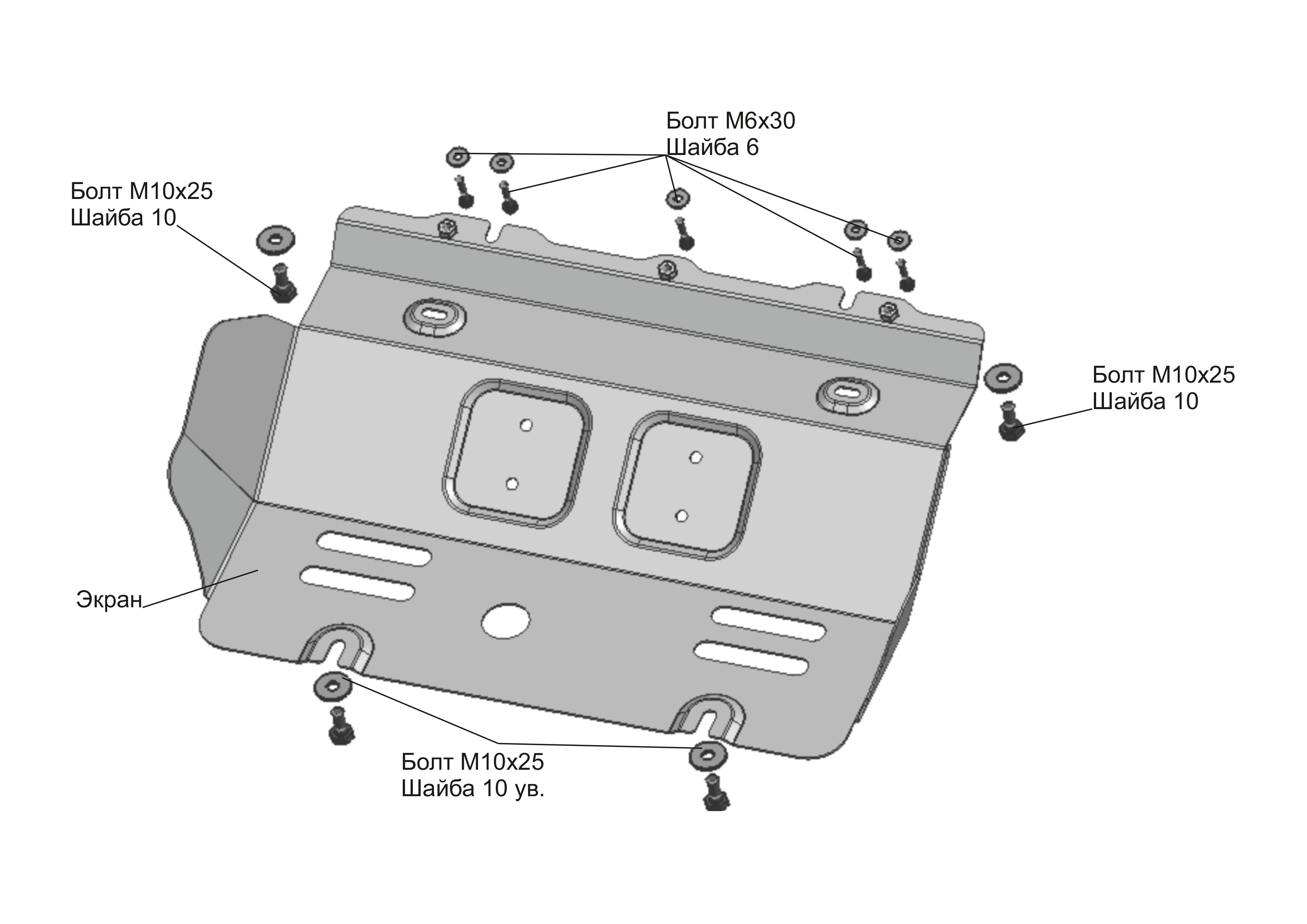 Болт М6х30
Шайба 6

Болт М10х25
Шайба 10

Болт М10х25
Шайба 10

Экран

Болт М10х25
Шайба 10 ув.