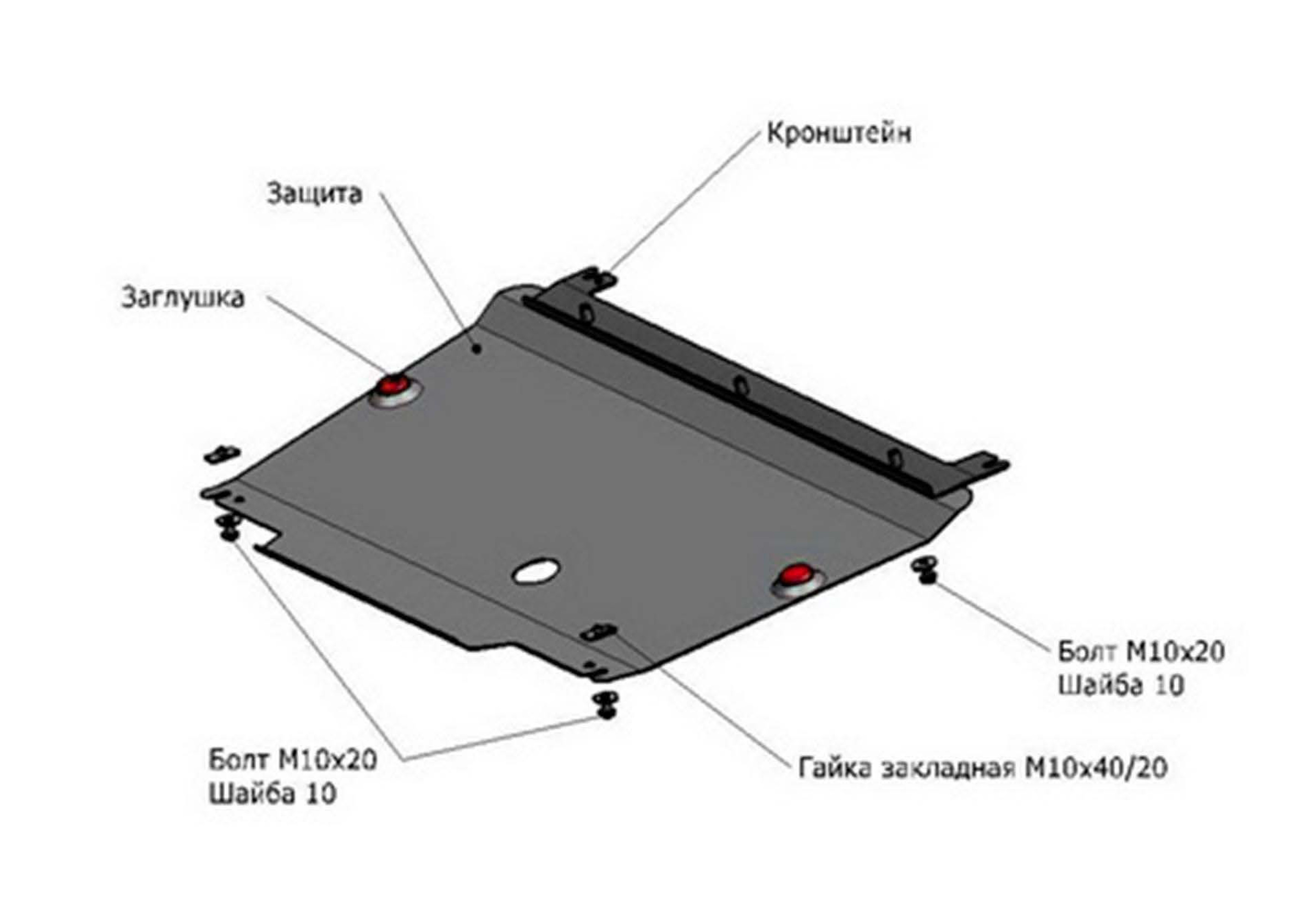 Кронштейн

Защита

Заглушка

Болт М10х20
Шайба 10

Болт М10х20
Шайба 10

Гайка закладная М10х40/20