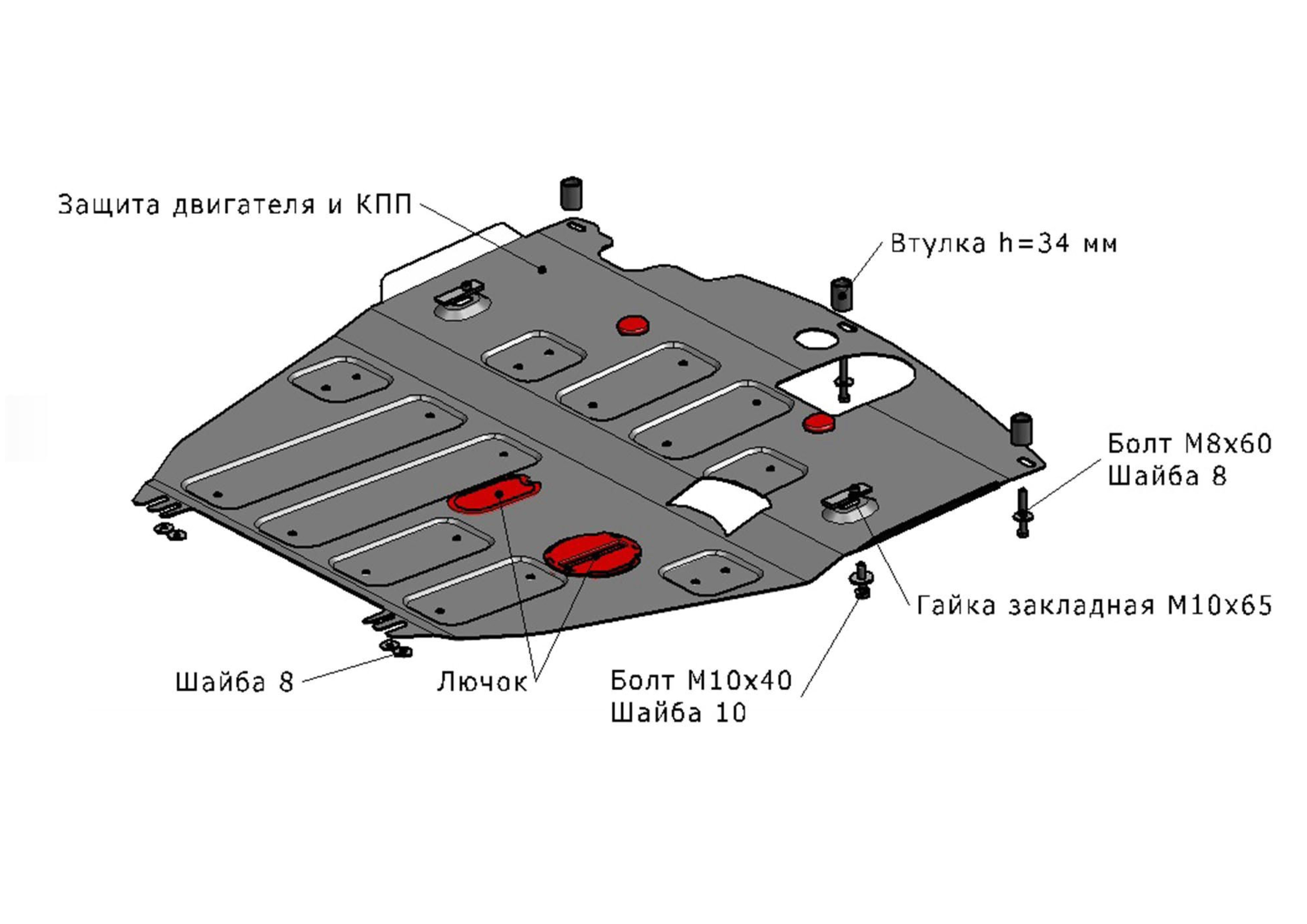 Защита двигателя и КПП

Втулка h=34 мм

Болт М8х60
Шайба 8

Гайка закладная М10х65

Шайба 8

Лючок

Болт М10х40
Шайба 10