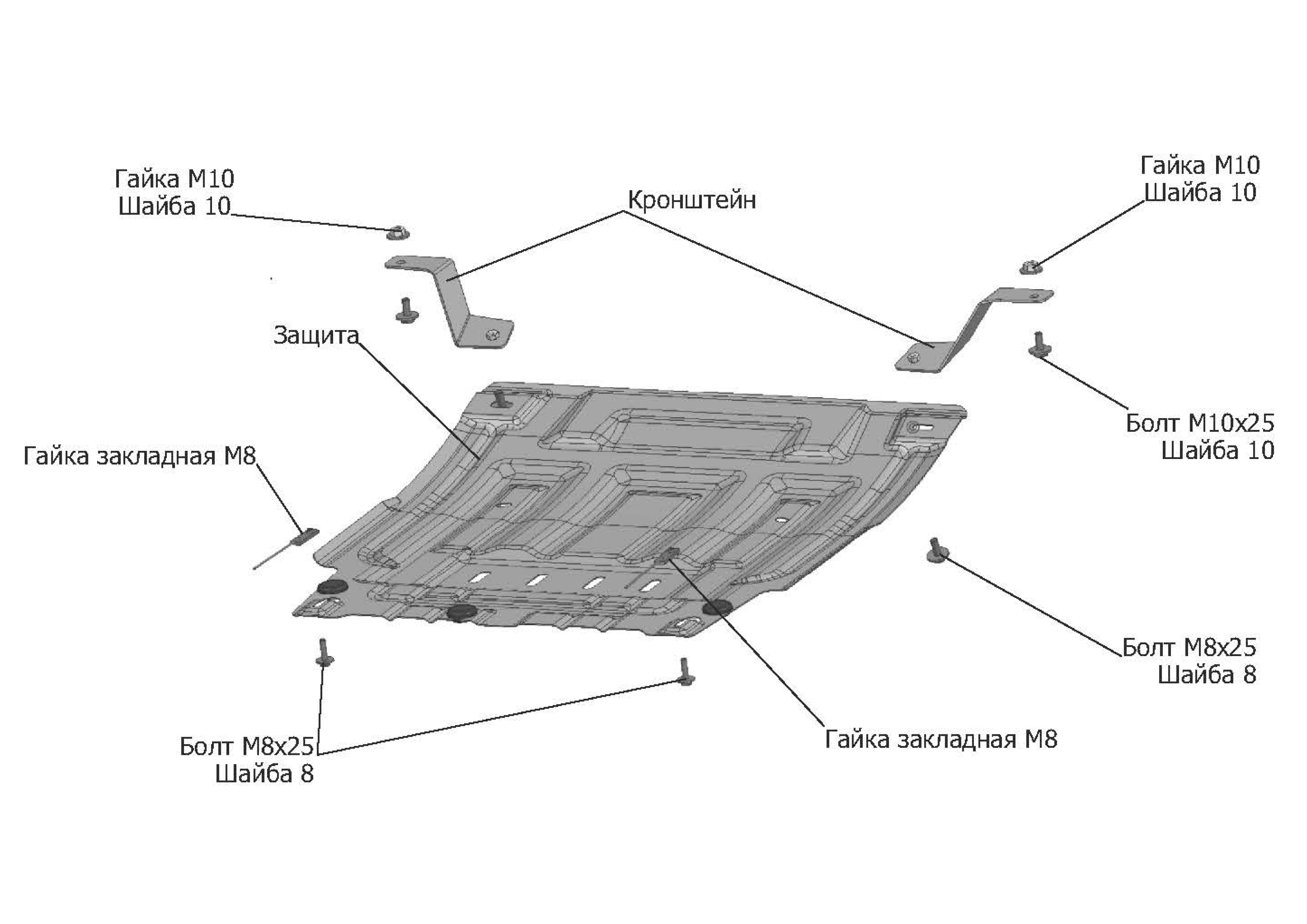 Гайка М10
Шайба 10

Кронштейн

Гайка М10
Шайба 10

Защита

Болт М10х25
Шайба 10

Гайка закладная М8

Болт М8х25
Шайба 8

Болт М8х25
Шайба 8

Гайка закладная М8