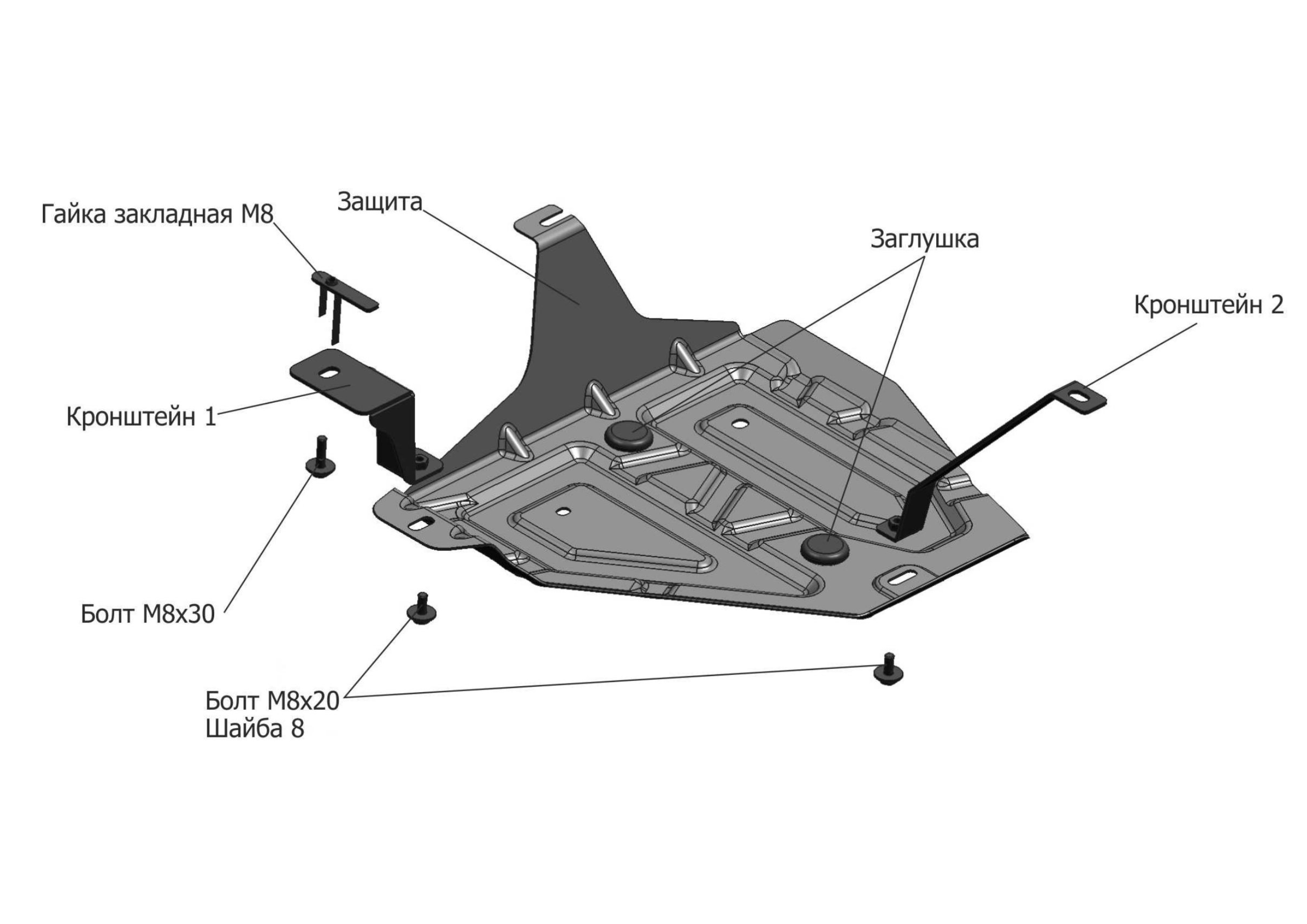 Гайка закладная М8

Защита

Заглушка

Кронштейн 2

Кронштейн 1

Болт М8х30

Болт М8х20
Шайба 8