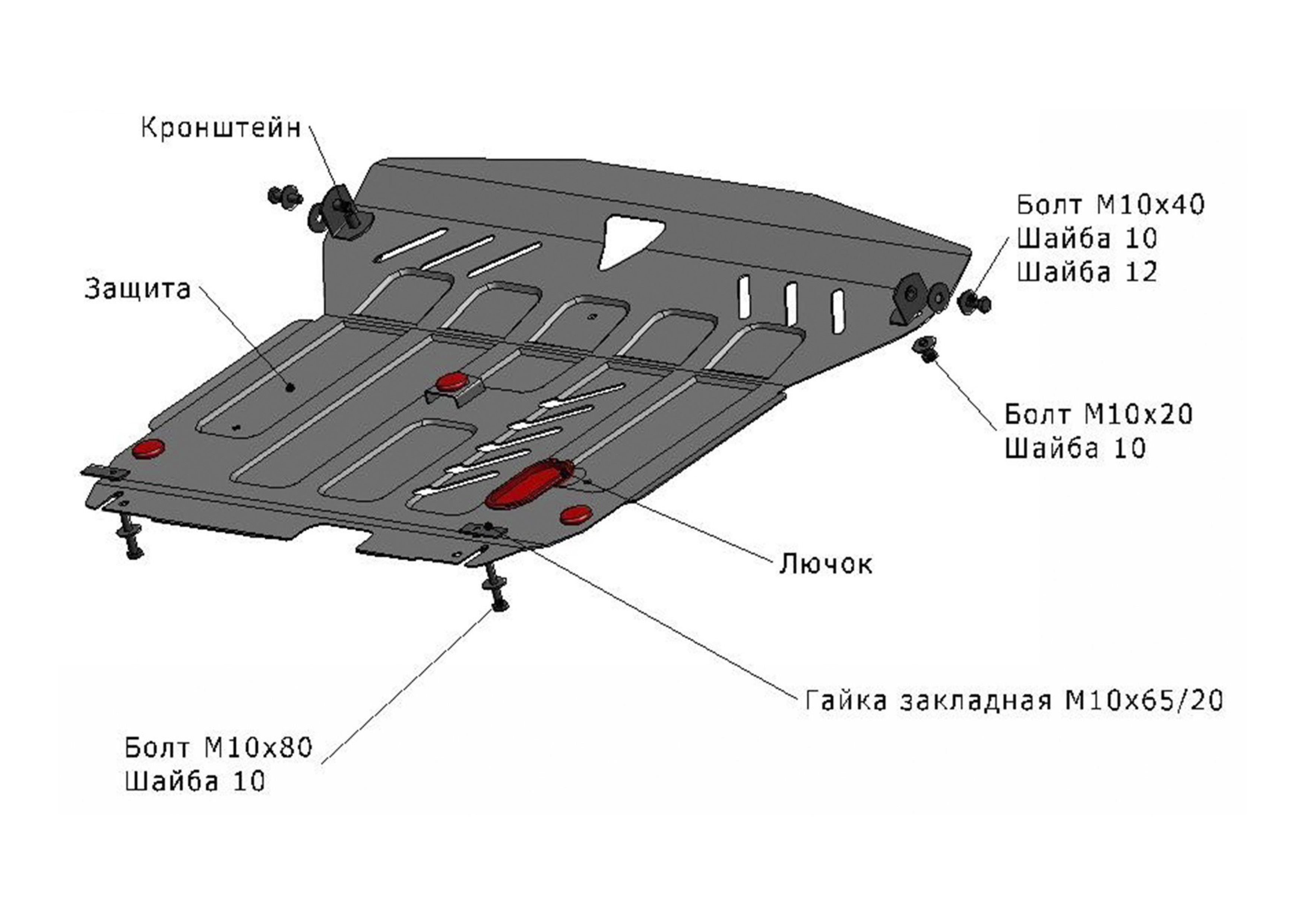 Кронштейн

Болт М10х40
Шайба 10
Шайба 12

Защита

Болт М10х20
Шайба 10

Лючок

Гайка закладная М10х65/20

Болт М10х80
Шайба 10