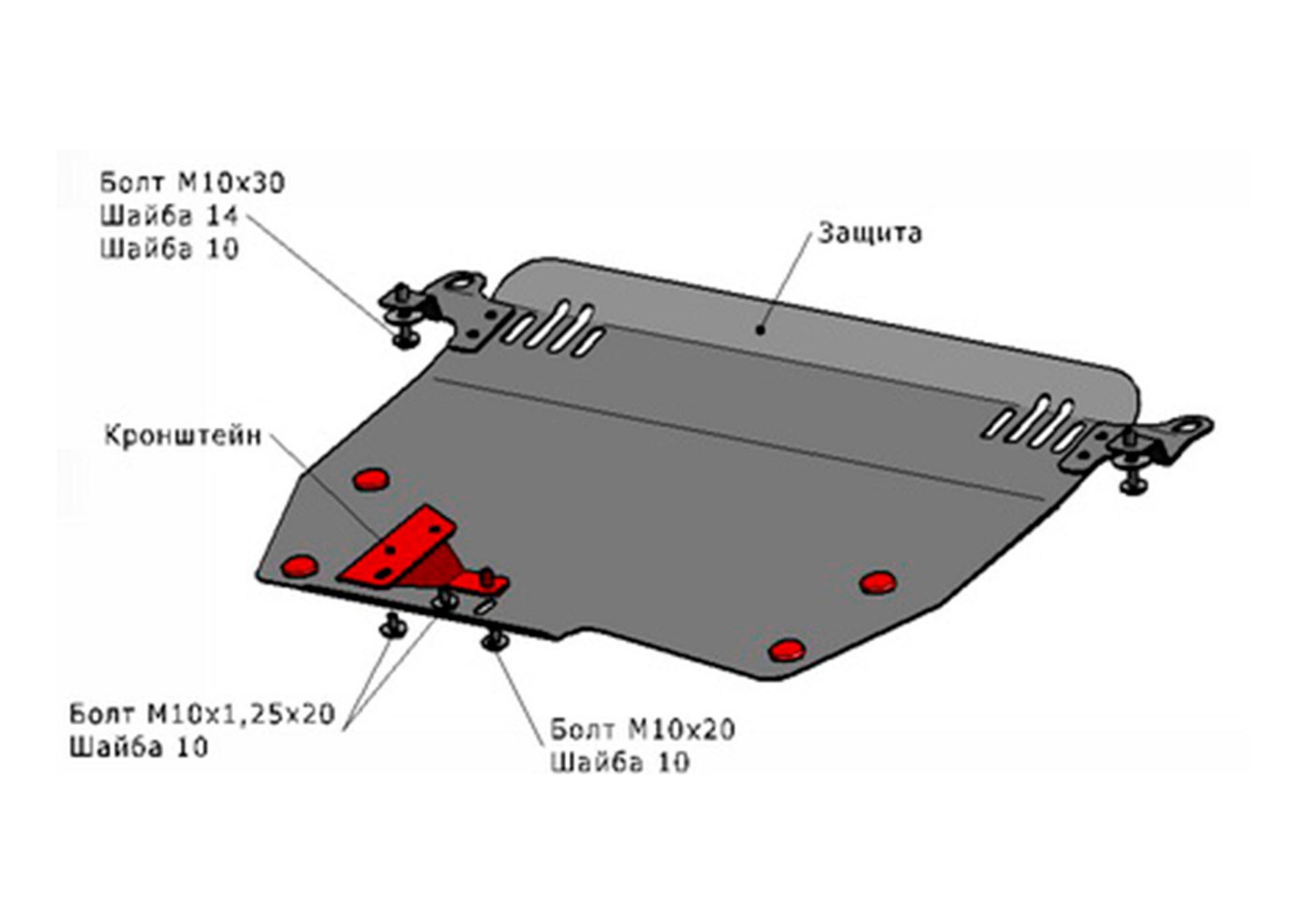 Болт М10х30
Шайба 14
Шайба 10

Защита

Кронштейн

Болт М10х1,25х20
Шайба 10

Болт М10х20
Шайба 10