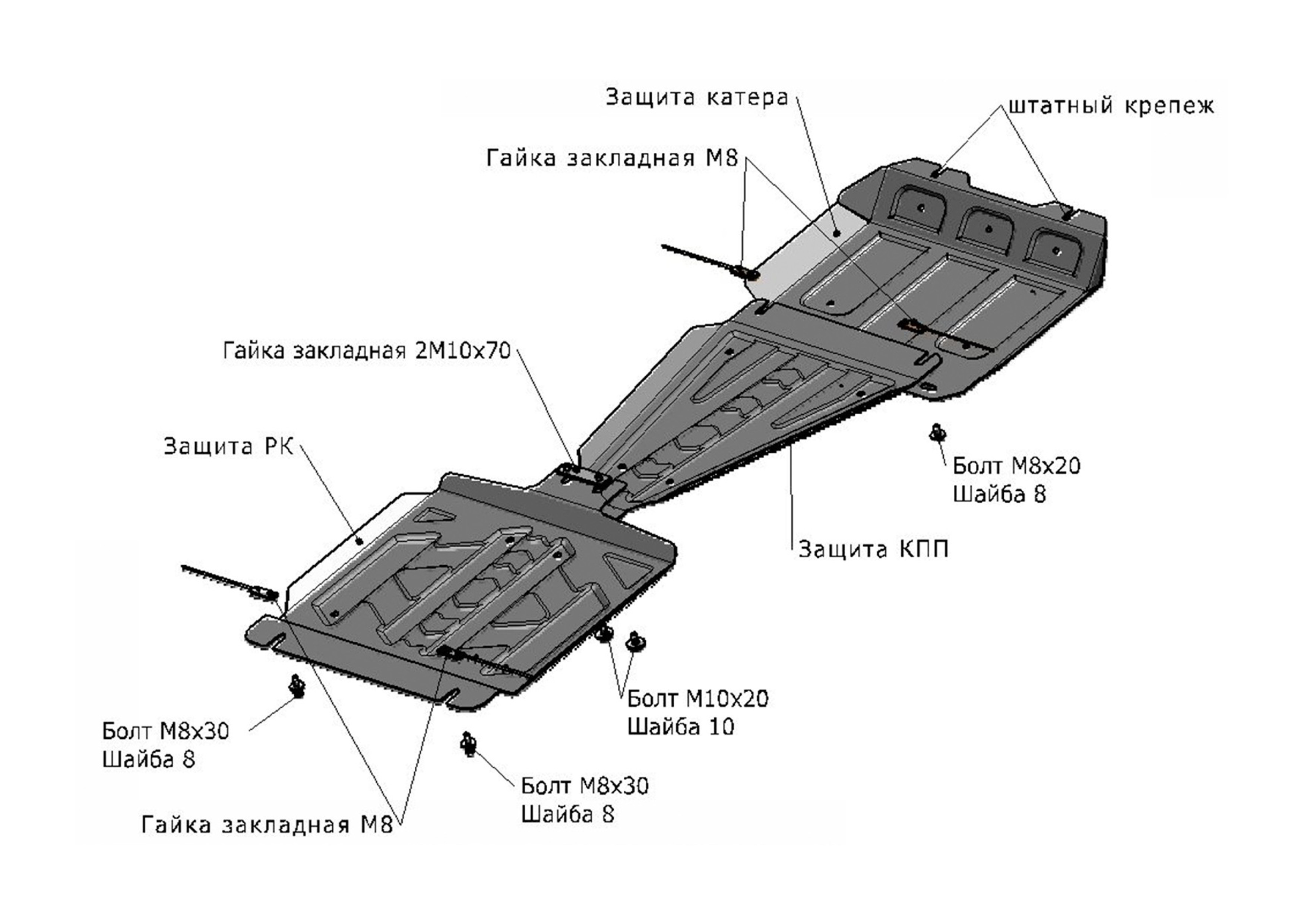 Защита катера

штатный крепеж

Гайка закладная М8

Гайка закладная 2М10х70

Защита РК

Болт М8х20
Шайба 8

Защита КПП

Болт М10х20
Шайба 10

Болт М8х30
Шайба 8

Болт М8х30
Шайба 8

Гайка закладная М8