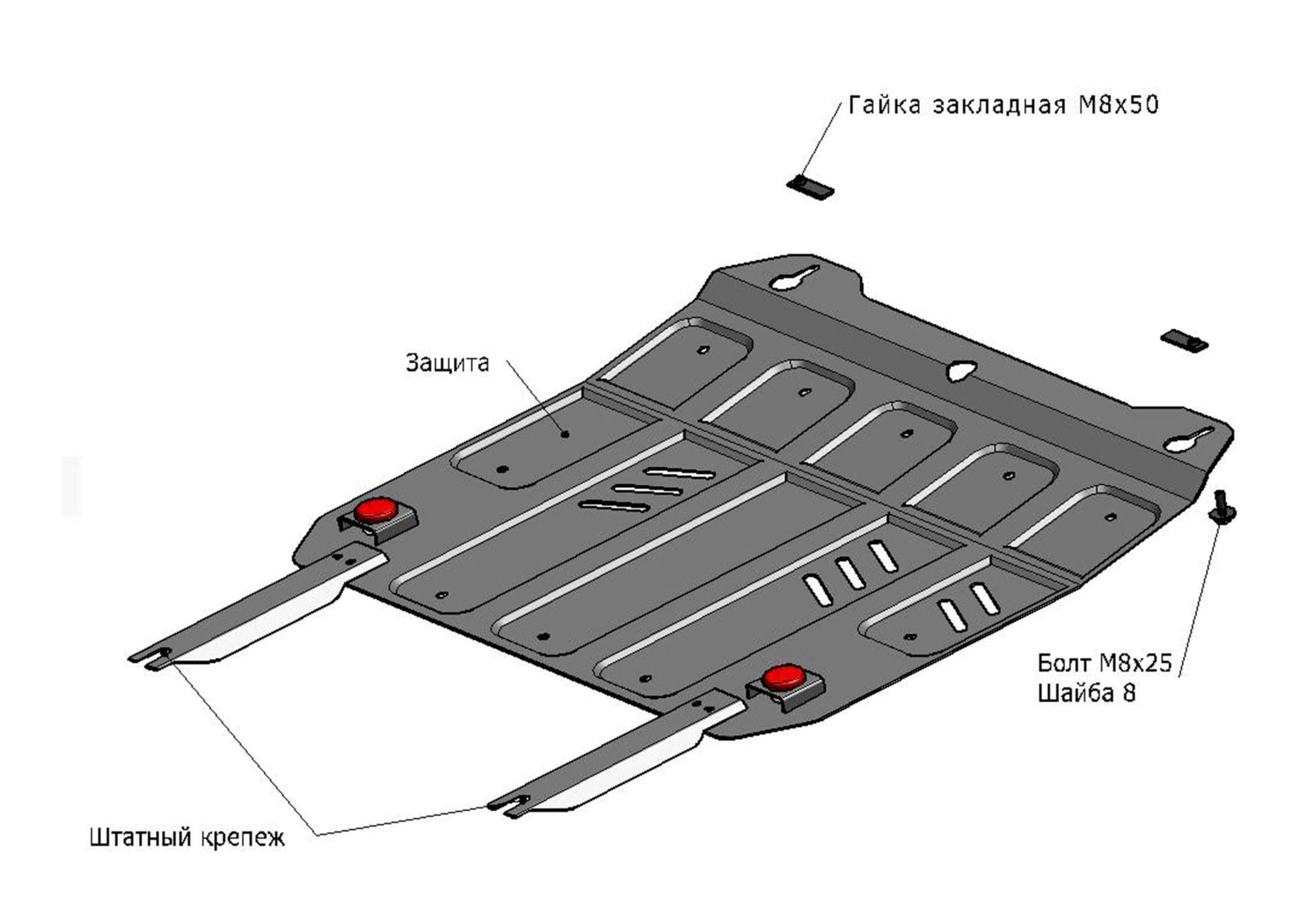 Гайка закладная М8х50

Защита

Болт М8х25
Шайба 8

Штатный крепеж