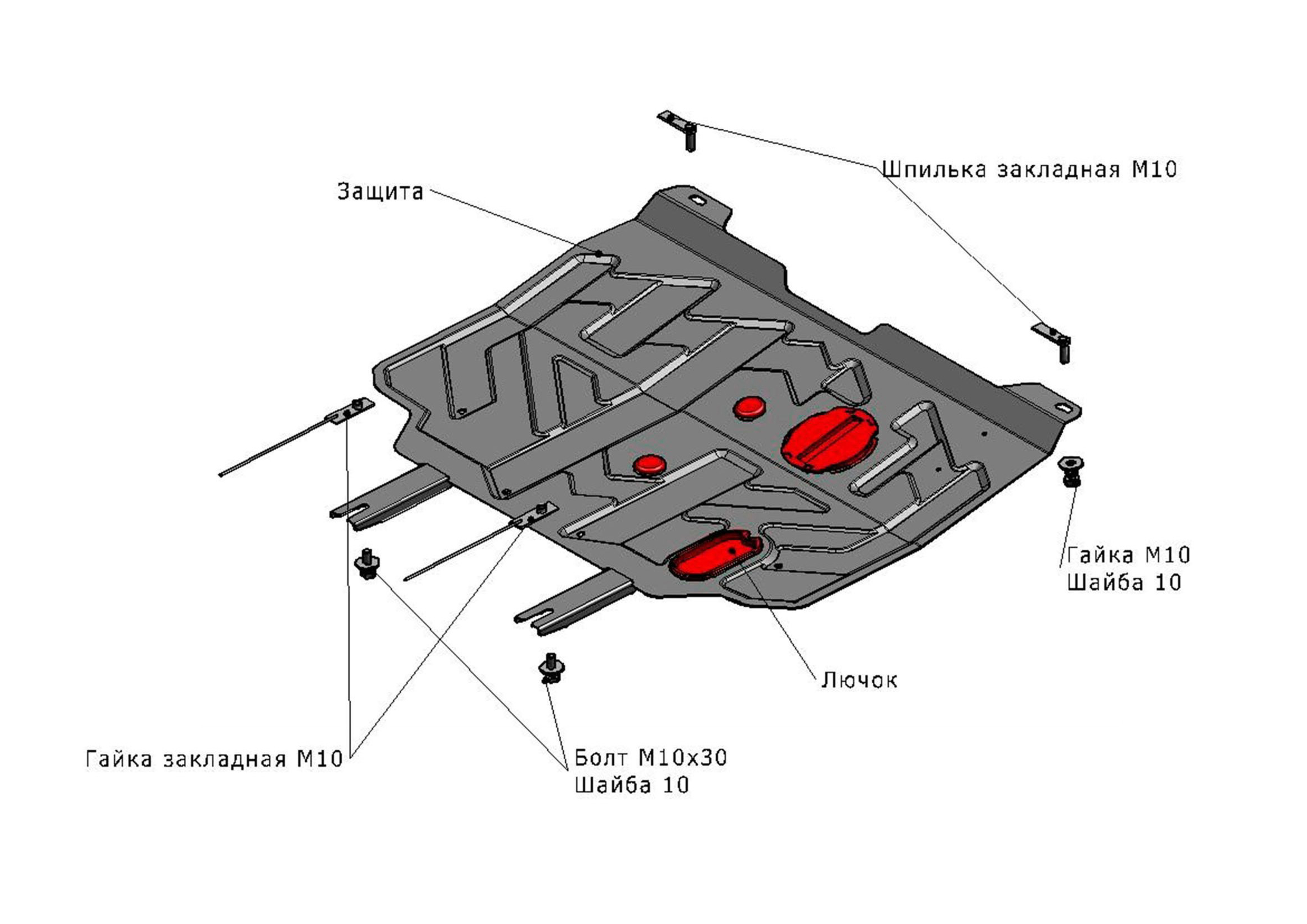 Шпилька закладная М10

Защита

Гайка М10
Шайба 10

Лючок

Гайка закладная М10

Болт М10х30
Шайба 10