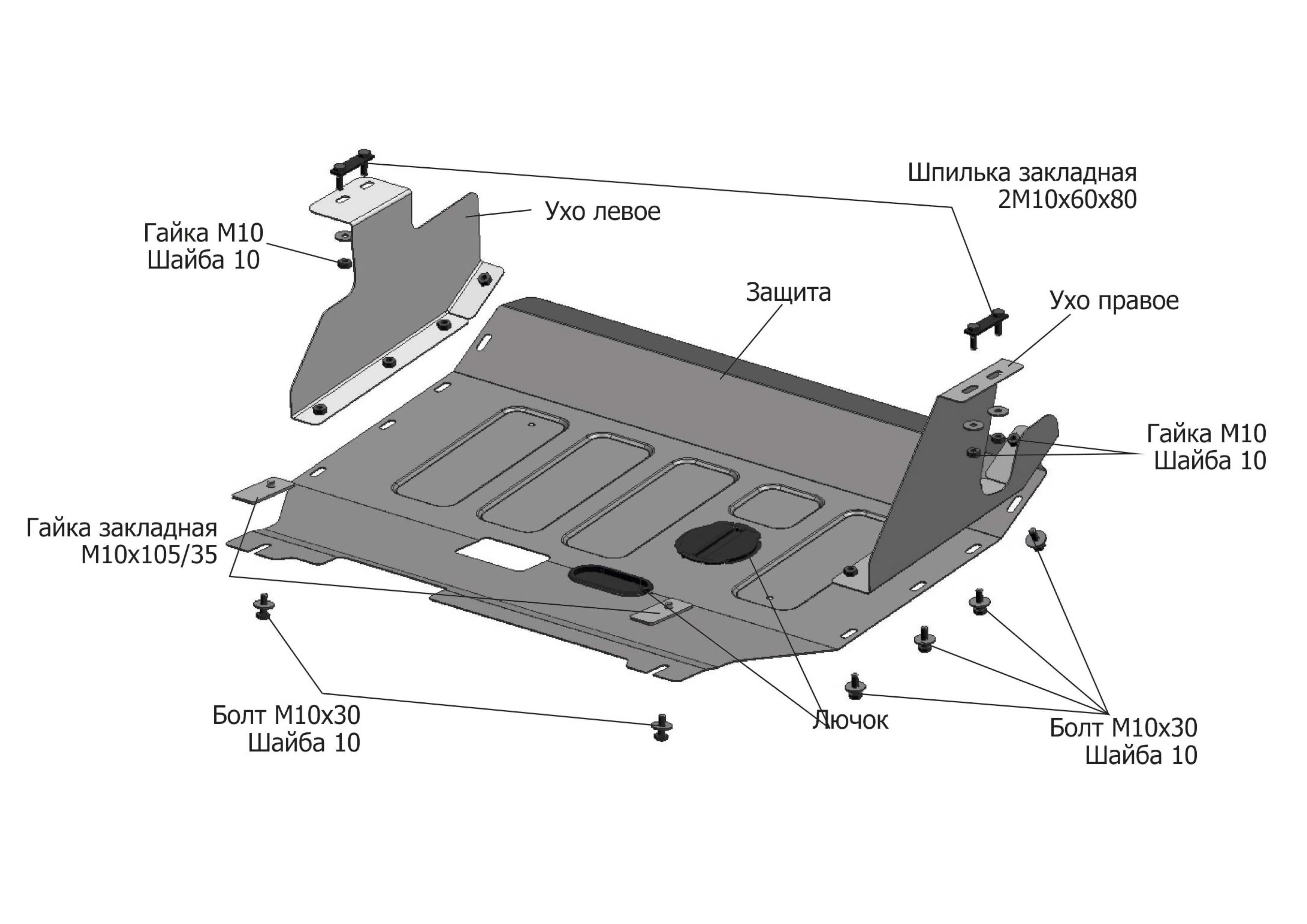 Шпилька закладная
2М10х60х80

Ухо левое

Гайка М10
Шайба 10

Защита

Ухо правое

Гайка М10
Шайба 10

Гайка закладная
М10х105/35

Болт М10х30
Шайба 10

Лючок

Болт М10х30
Шайба 10