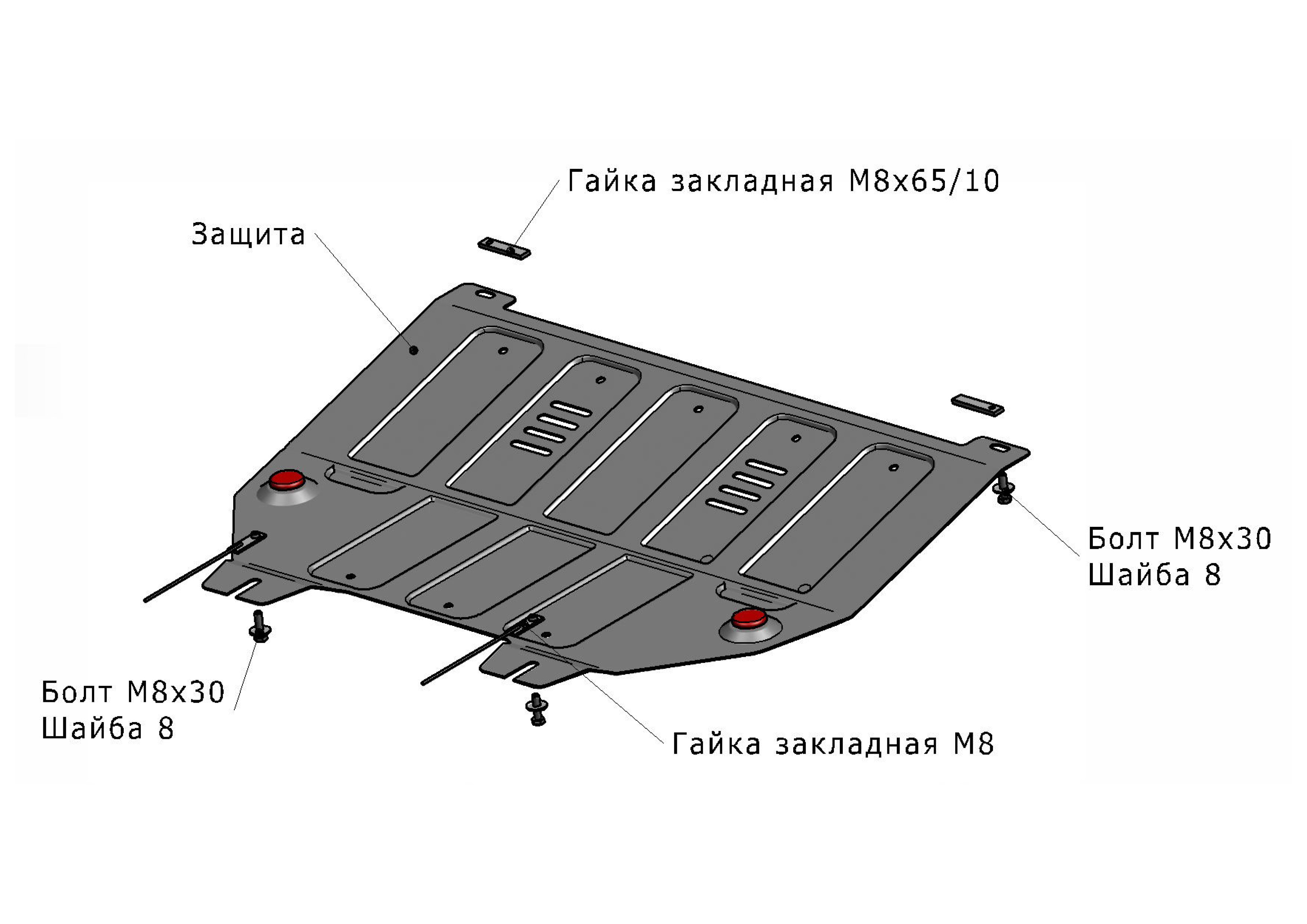 Гайка закладная М8х65/10

Защита

Болт М8х30
Шайба 8

Болт М8х30
Шайба 8

Гайка закладная М8