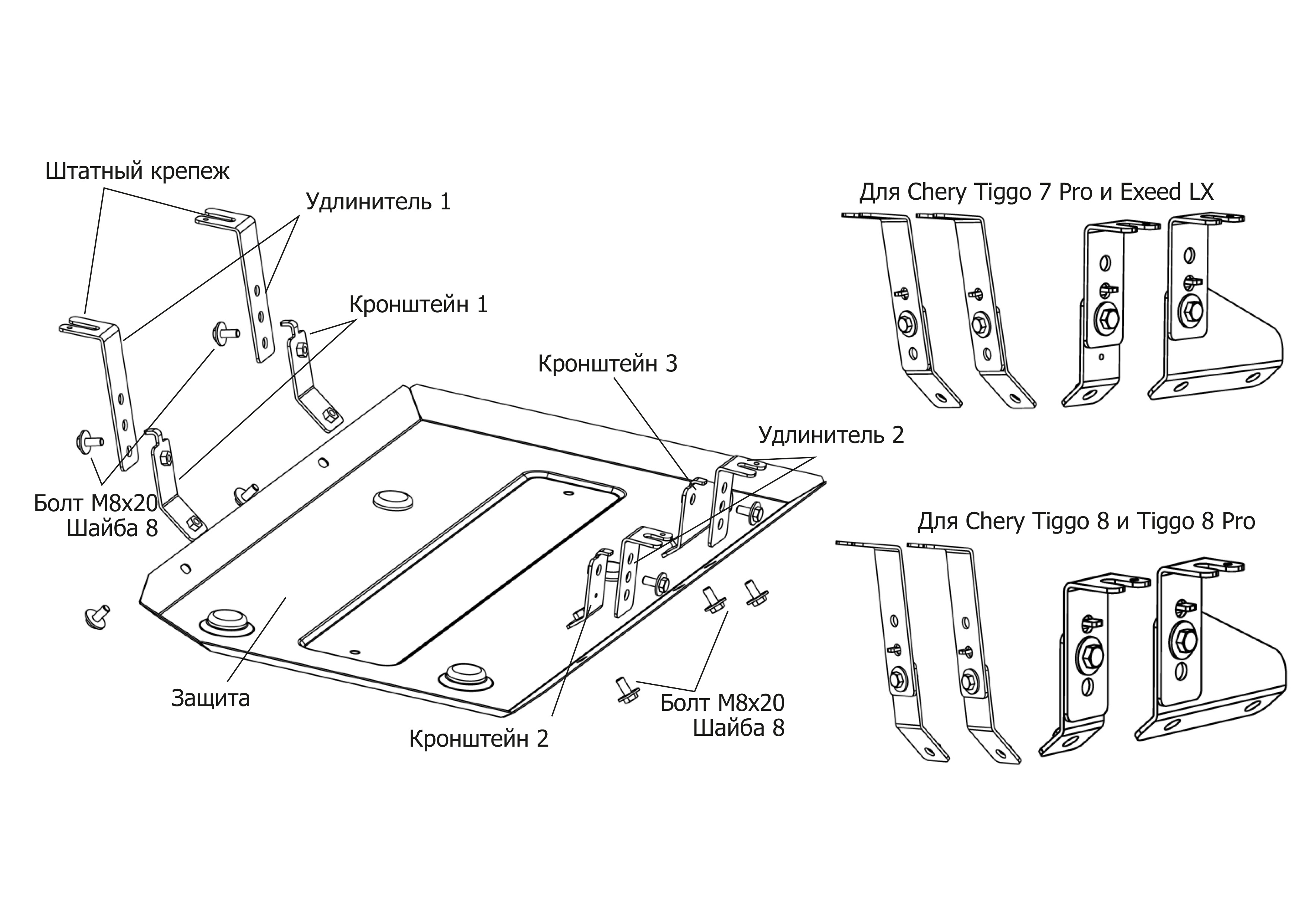 Штатный крепеж

Удлинитель 1

Кронштейн 1

Кронштейн 3

Удлинитель 2

Болт М8х20
Шайба 8

Защита

Кронштейн 2

Болт М8х20
Шайба 8

Для Chery Tiggo 7 Pro и Exeed LX

Для Chery Tiggo 8 и Tiggo 8 Pro