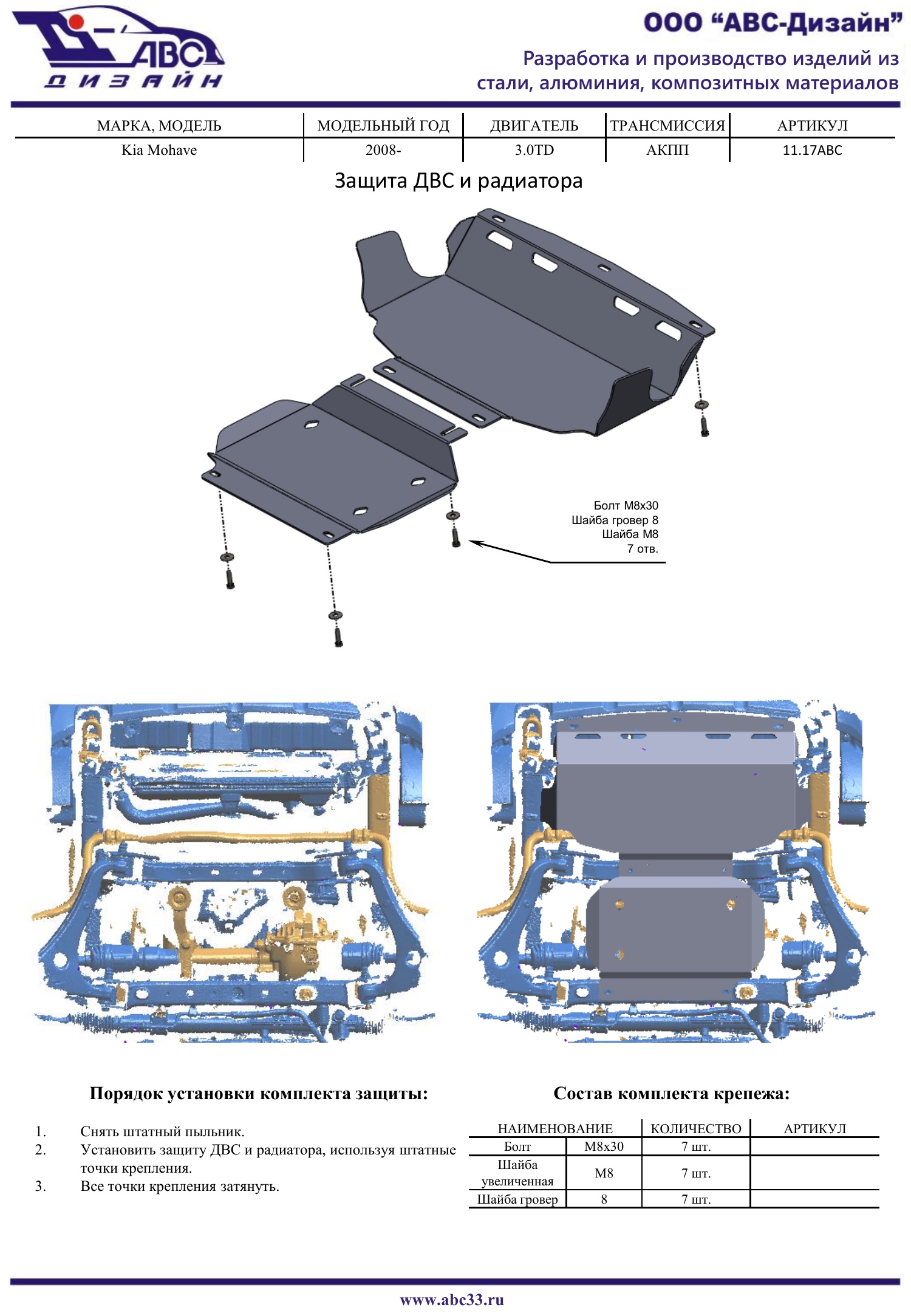 АВС ДИЗАЙН

ООО “АВС-Дизайн”

Разработка и производство изделий из стали, алюминия, композитных материалов

| МАРКА, МОДЕЛЬ | МОДЕЛЬНЫЙ ГОД | ДВИГАТЕЛЬ | ТРАНСМИССИЯ | АРТИКУЛ |
|---|---|---|---|---|
| Kia Mohave | 2008- | 3.0TD | АКПП | 11.17ABC |

Защита ДВС и радиатора

Болт М8х30
Шайба гровер 8
Шайба М8
7 отв.

Порядок установки комплекта защиты:

1. Снять штатный пыльник.
2. Установить защиту ДВС и радиатора, используя штатные точки крепления.
3. Все точки крепления затянуть.

Состав комплекта крепежа:

| НАИМЕНОВАНИЕ | | КОЛИЧЕСТВО | АРТИКУЛ |
|---|---|---|---|
| Болт | М8х30 | 7 шт. | |
| Шайба увеличенная | М8 | 7 шт. | |
| Шайба гровер | 8 | 7 шт. | |

www.abc33.ru