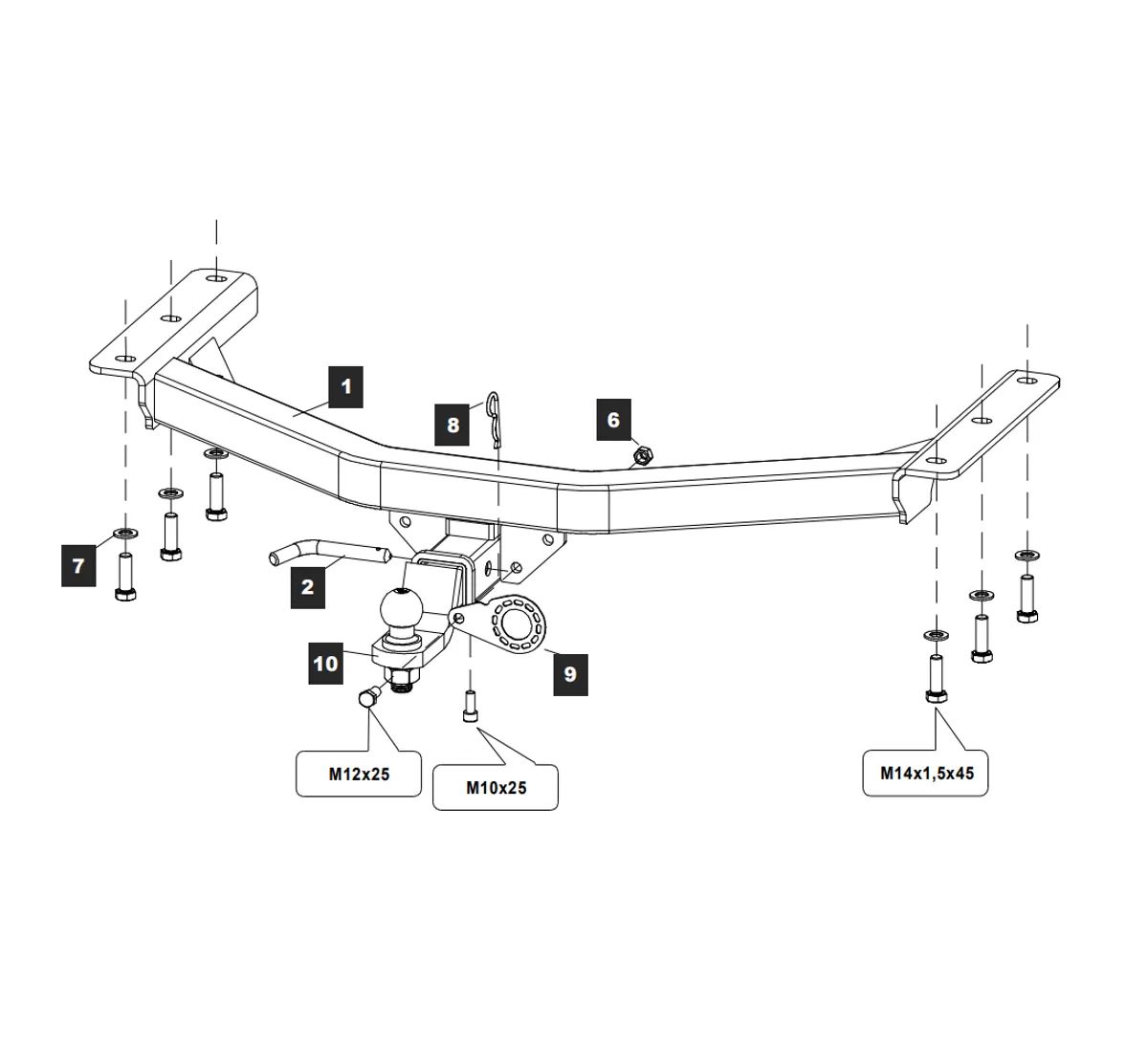 1
8
6
7
2
10
9
M12x25
M10x25
M14x1,5x45