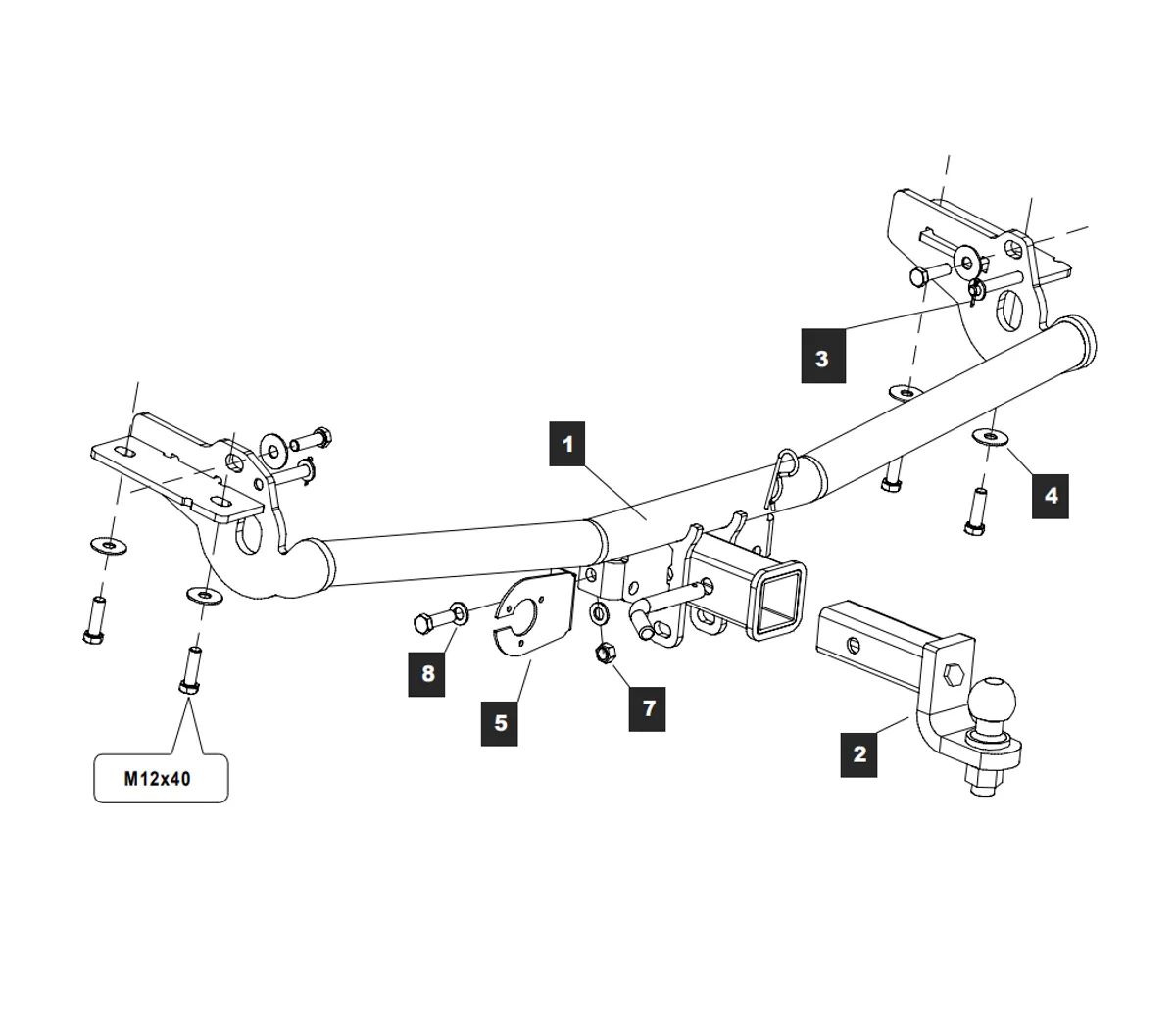 3

1

4

8

5

7

2

M12x40