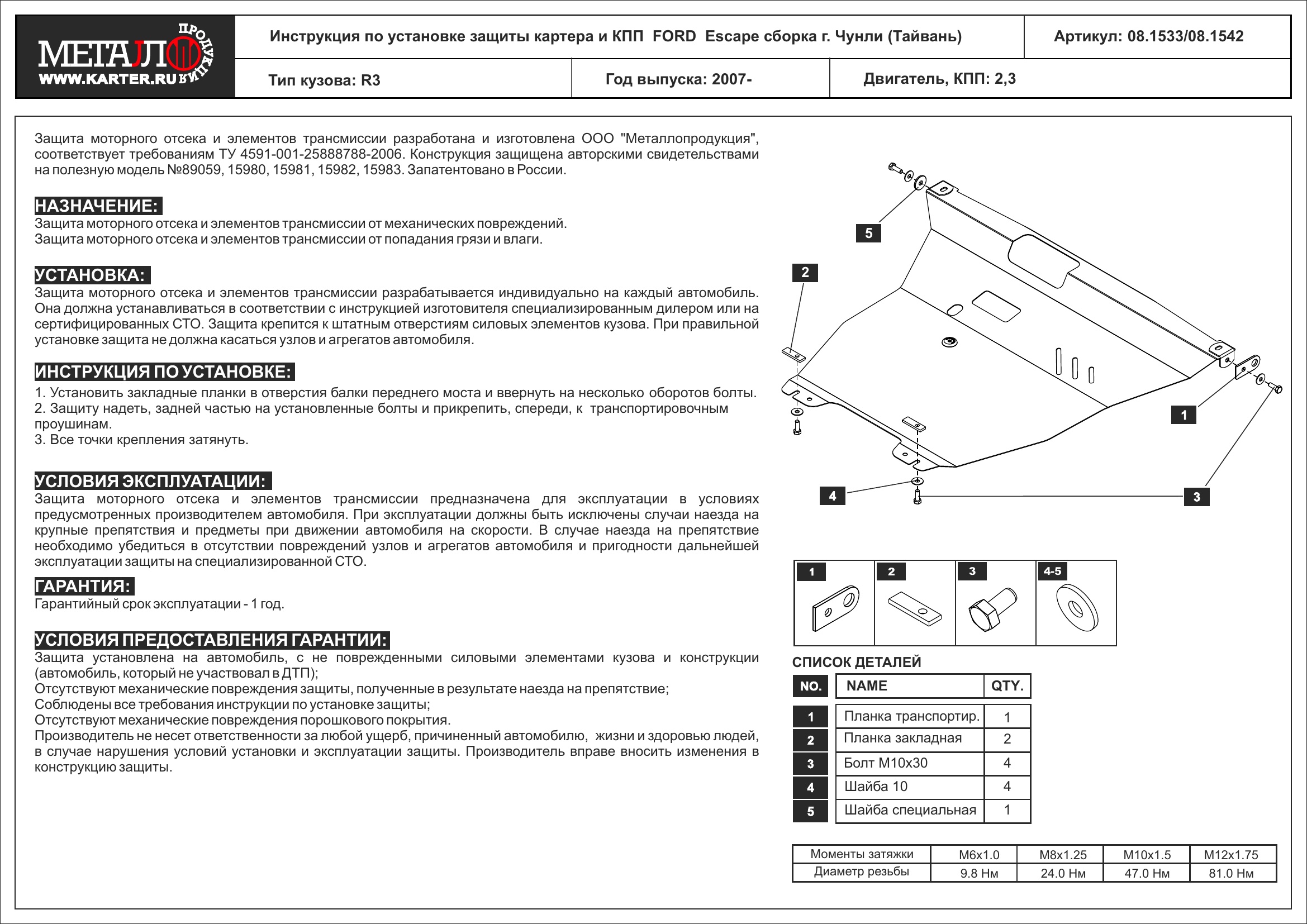 МЕТАЛЛО ПРОДУКЦИЯ
WWW.KARTER.RU

Инструкция по установке защиты картера и КПП FORD Escape сборка г. Чунли (Тайвань)

Артикул: 08.1533/08.1542

Тип кузова: R3

Год выпуска: 2007-

Двигатель, КПП: 2,3

Защита моторного отсека и элементов трансмиссии разработана и изготовлена ООО "Металлопродукция", соответствует требованиям ТУ 4591-001-25888788-2006. Конструкция защищена авторскими свидетельствами на полезную модель №89059, 15980, 15981, 15982, 15983. Запатентовано в России.

НАЗНАЧЕНИЕ:
Защита моторного отсека и элементов трансмиссии от механических повреждений.
Защита моторного отсека и элементов трансмиссии от попадания грязи и влаги.

УСТАНОВКА:
Защита моторного отсека и элементов трансмиссии разрабатывается индивидуально на каждый автомобиль. Она должна устанавливаться в соответствии с инструкцией изготовителя специализированным дилером или на сертифицированных СТО. Защита крепится к штатным отверстиям силовых элементов кузова. При правильной установке защита не должна касаться узлов и агрегатов автомобиля.

ИНСТРУКЦИЯ ПО УСТАНОВКЕ:
1. Установить закладные планки в отверстия балки переднего моста и ввернуть на несколько оборотов болты.
2. Защиту надеть, задней частью на установленные болты и прикрепить, спереди, к транспортировочным проушинам.
3. Все точки крепления затянуть.

УСЛОВИЯ ЭКСПЛУАТАЦИИ:
Защита моторного отсека и элементов трансмиссии предназначена для эксплуатации в условиях предусмотренных производителем автомобиля. При эксплуатации должны быть исключены случаи наезда на крупные препятствия и предметы при движении автомобиля на скорости. В случае наезда на препятствие необходимо убедиться в отсутствии повреждений узлов и агрегатов автомобиля и пригодности дальнейшей эксплуатации защиты на специализированной СТО.

ГАРАНТИЯ:
Гарантийный срок эксплуатации - 1 год.

УСЛОВИЯ ПРЕДОСТАВЛЕНИЯ ГАРАНТИИ:
Защита установлена на автомобиль, с не поврежденными силовыми элементами кузова и конструкции (автомобиль, который не участвовал в ДТП);
Отсутствуют механические повреждения защиты, полученные в результате наезда на препятствие;
Соблюдены все требования инструкции по установке защиты;
Отсутствуют механические повреждения порошкового покрытия.
Производитель не несет ответственности за любой ущерб, причиненный автомобилю, жизни и здоровью людей, в случае нарушения условий установки и эксплуатации защиты. Производитель вправе вносить изменения в конструкцию защиты.

5
2
1
4
3

1
2
3
4-5

СПИСОК ДЕТАЛЕЙ

| NO. | NAME | QTY. |
|---|---|---|
| 1 | Планка транспортир. | 1 |
| 2 | Планка закладная | 2 |
| 3 | Болт М10х30 | 4 |
| 4 | Шайба 10 | 4 |
| 5 | Шайба специальная | 1 |

| Моменты затяжки | М6х1.0 | М8х1.25 | М10х1.5 | М12х1.75 |
|---|---|---|---|---|
| Диаметр резьбы | 9.8 Нм | 24.0 Нм | 47.0 Нм | 81.0 Нм |