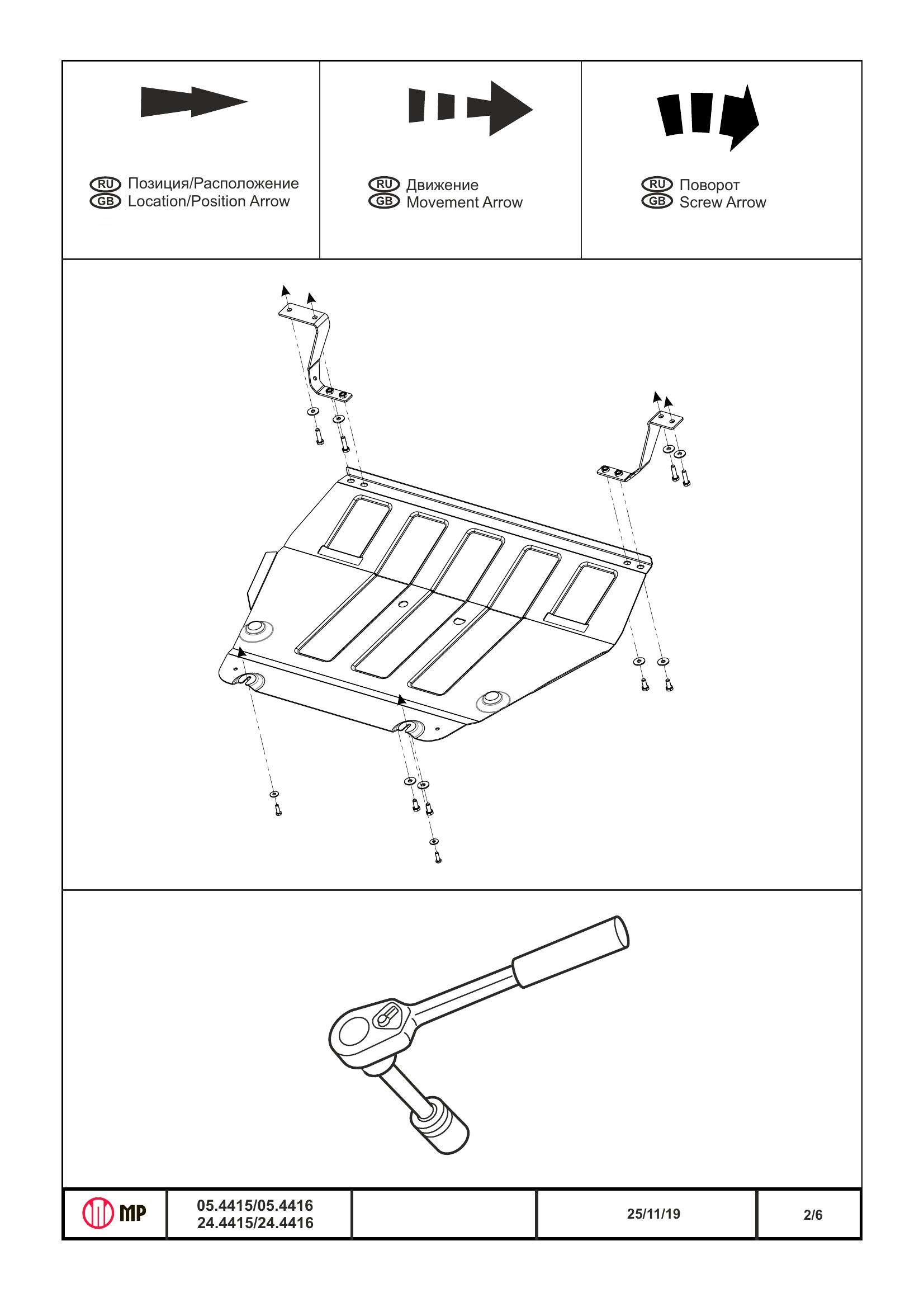 RU Позиция/Расположение
GB Location/Position Arrow

RU Движение
GB Movement Arrow

RU Поворот
GB Screw Arrow

MP

05.4415/05.4416
24.4415/24.4416

25/11/19

2/6