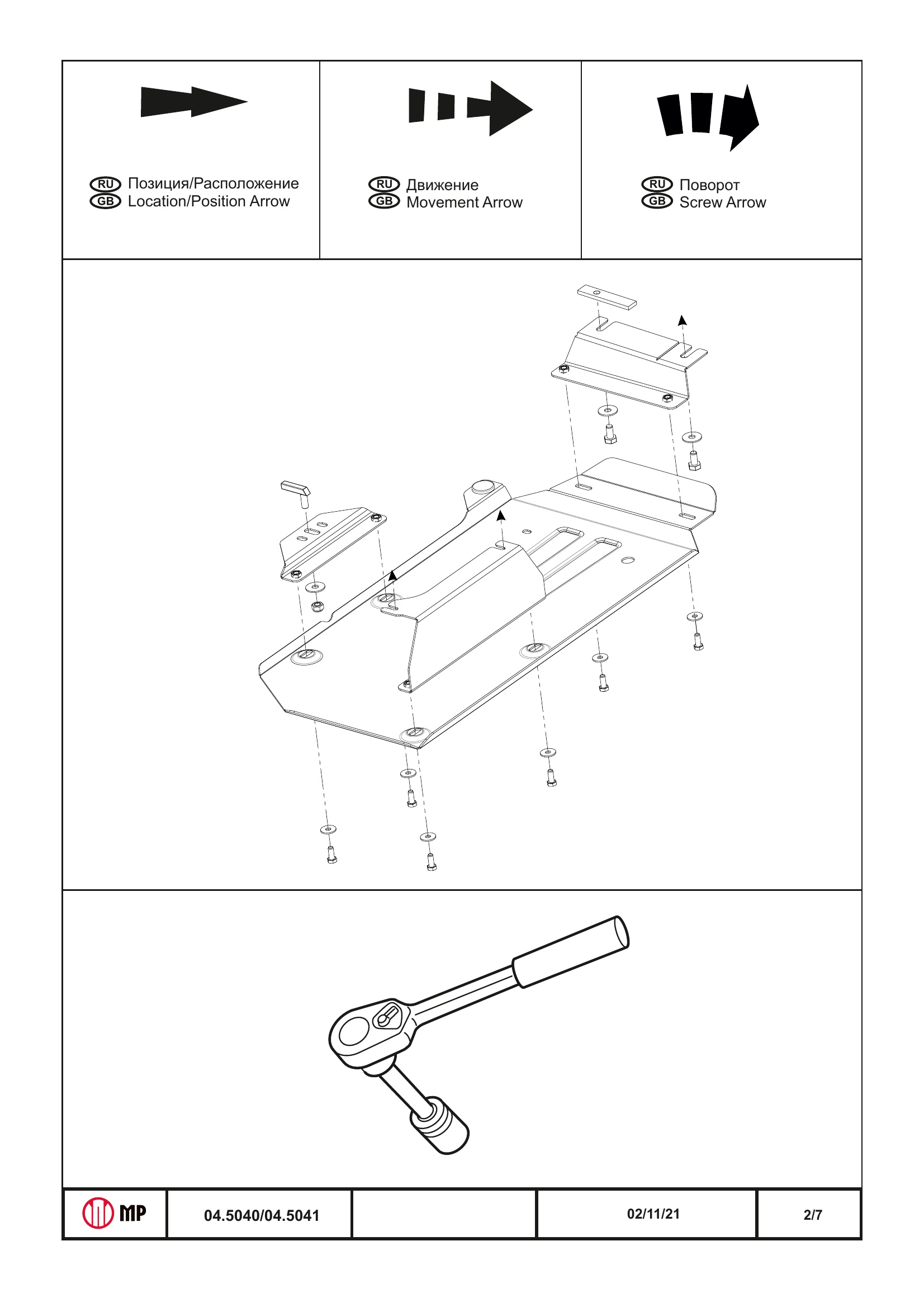 RU Позиция/Расположение
GB Location/Position Arrow

RU Движение
GB Movement Arrow

RU Поворот
GB Screw Arrow

MP

04.5040/04.5041

02/11/21

2/7