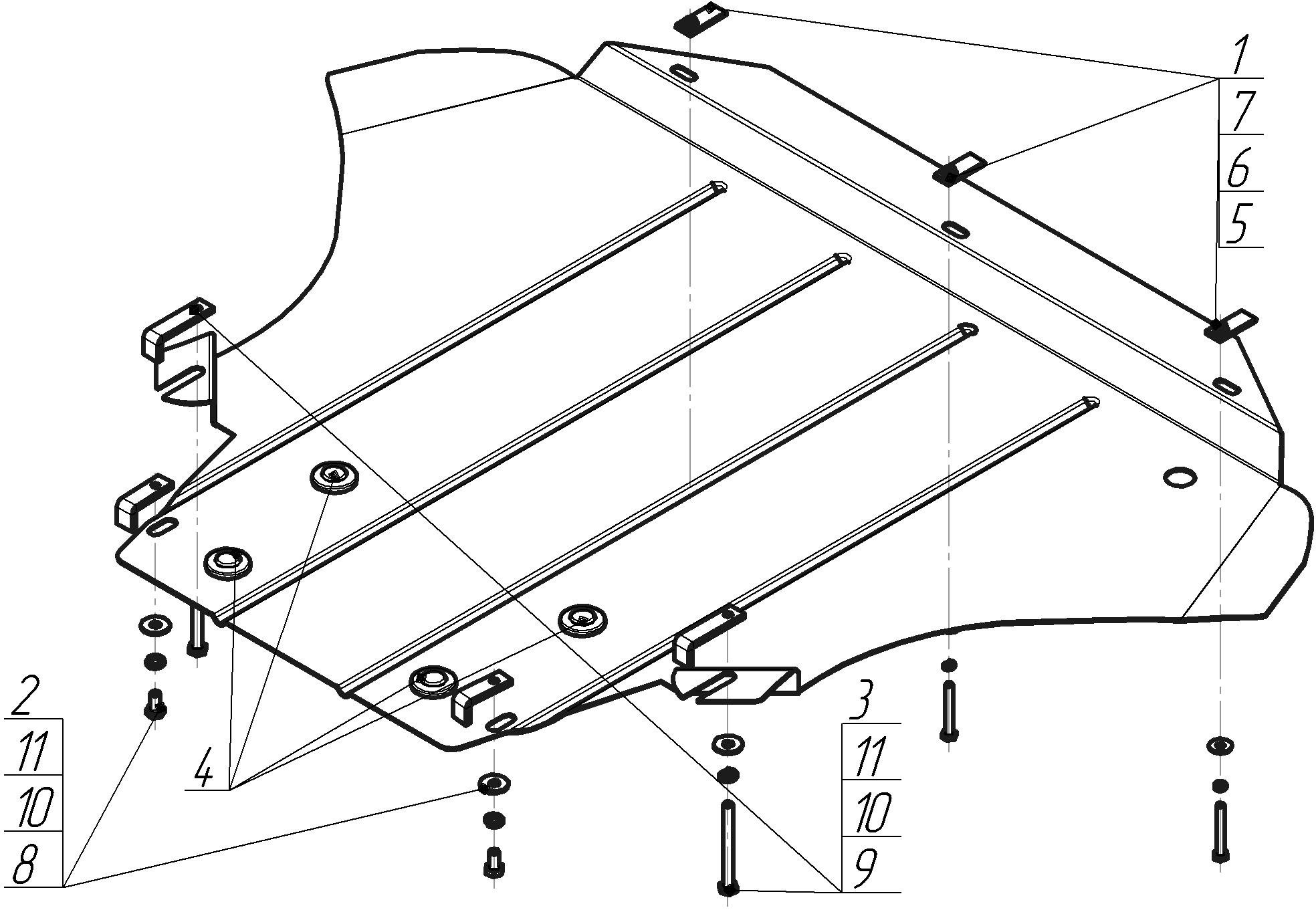 1
7
6
5
2
11
10
8
4
3
11
10
9