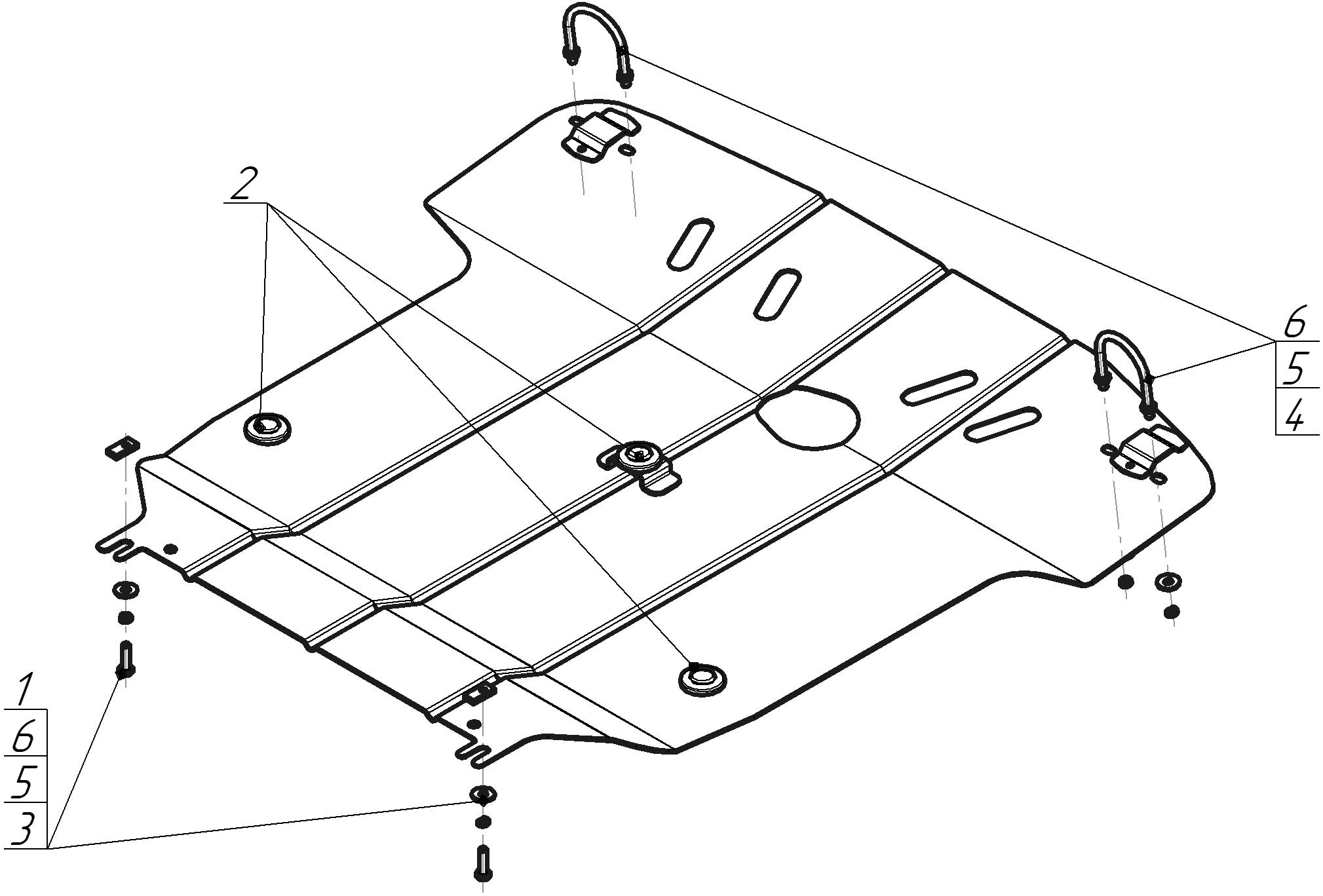 2

6
5
4

1
6
5
3