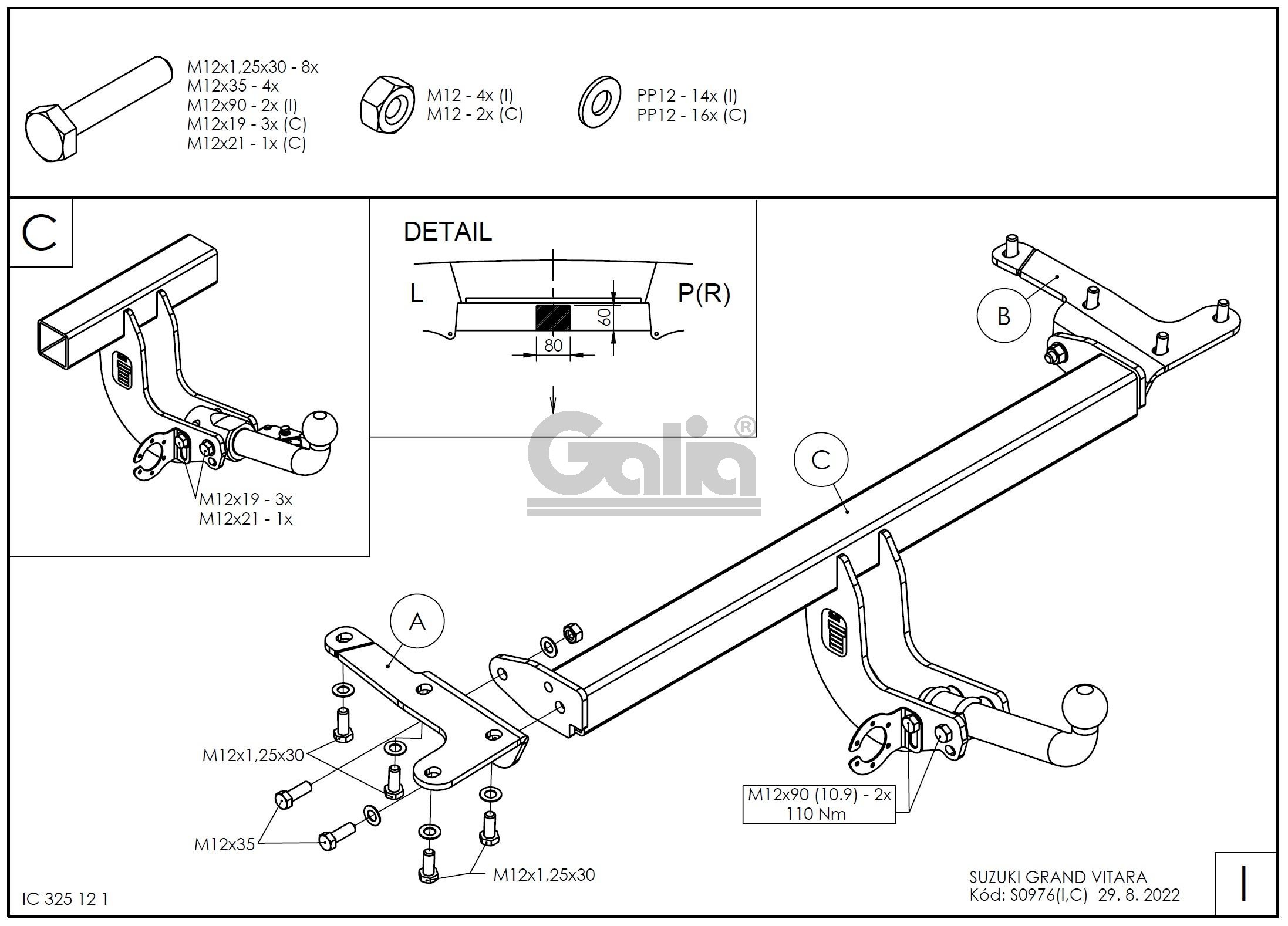 M12x1,25x30 - 8x
M12x35 - 4x
M12x90 - 2x (I)
M12x19 - 3x (C)
M12x21 - 1x (C)

M12 - 4x (I)
M12 - 2x (C)

PP12 - 14x (I)
PP12 - 16x (C)

C

M12x19 - 3x
M12x21 - 1x

DETAIL

L

P(R)

60

80

Galia®

B

C

A

M12x1,25x30

M12x35

M12x1,25x30

M12x90 (10.9) - 2x
110 Nm

IC 325 12 1

SUZUKI GRAND VITARA
Kód: S0976(I,C) 29. 8. 2022

I