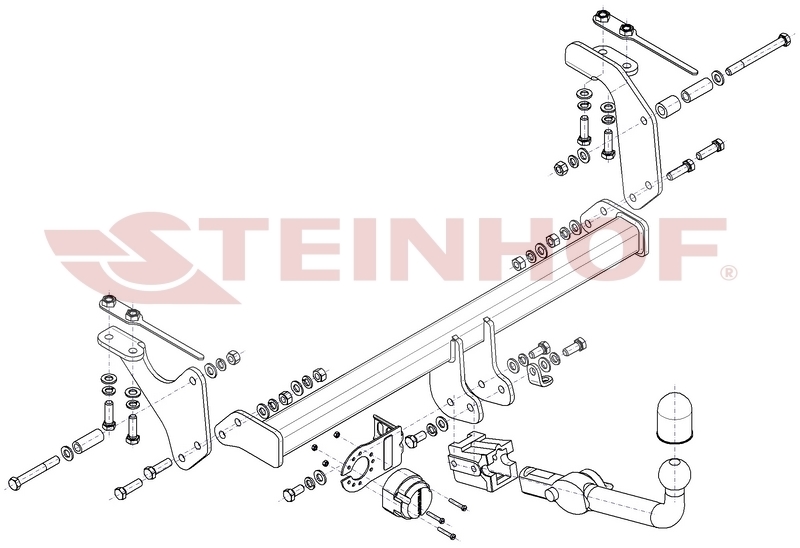 STEINHOF®