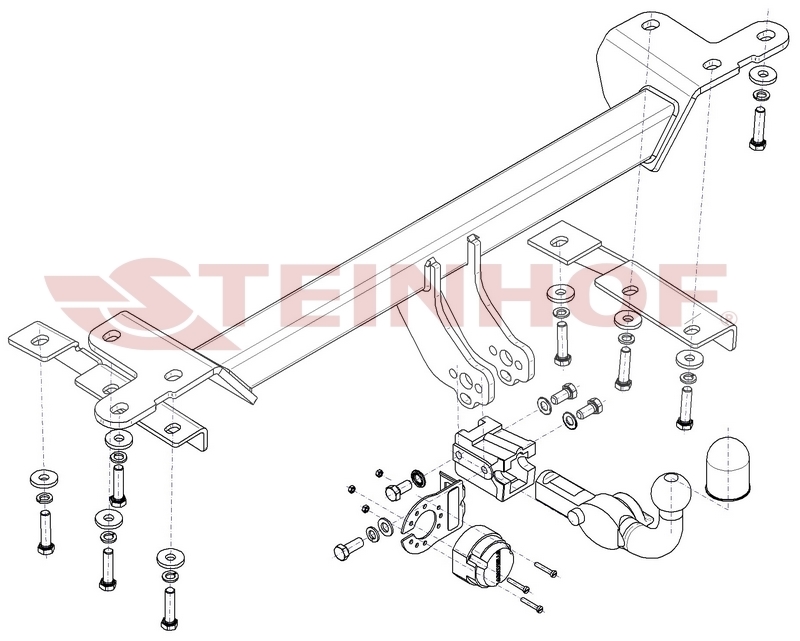 STEINHOF®