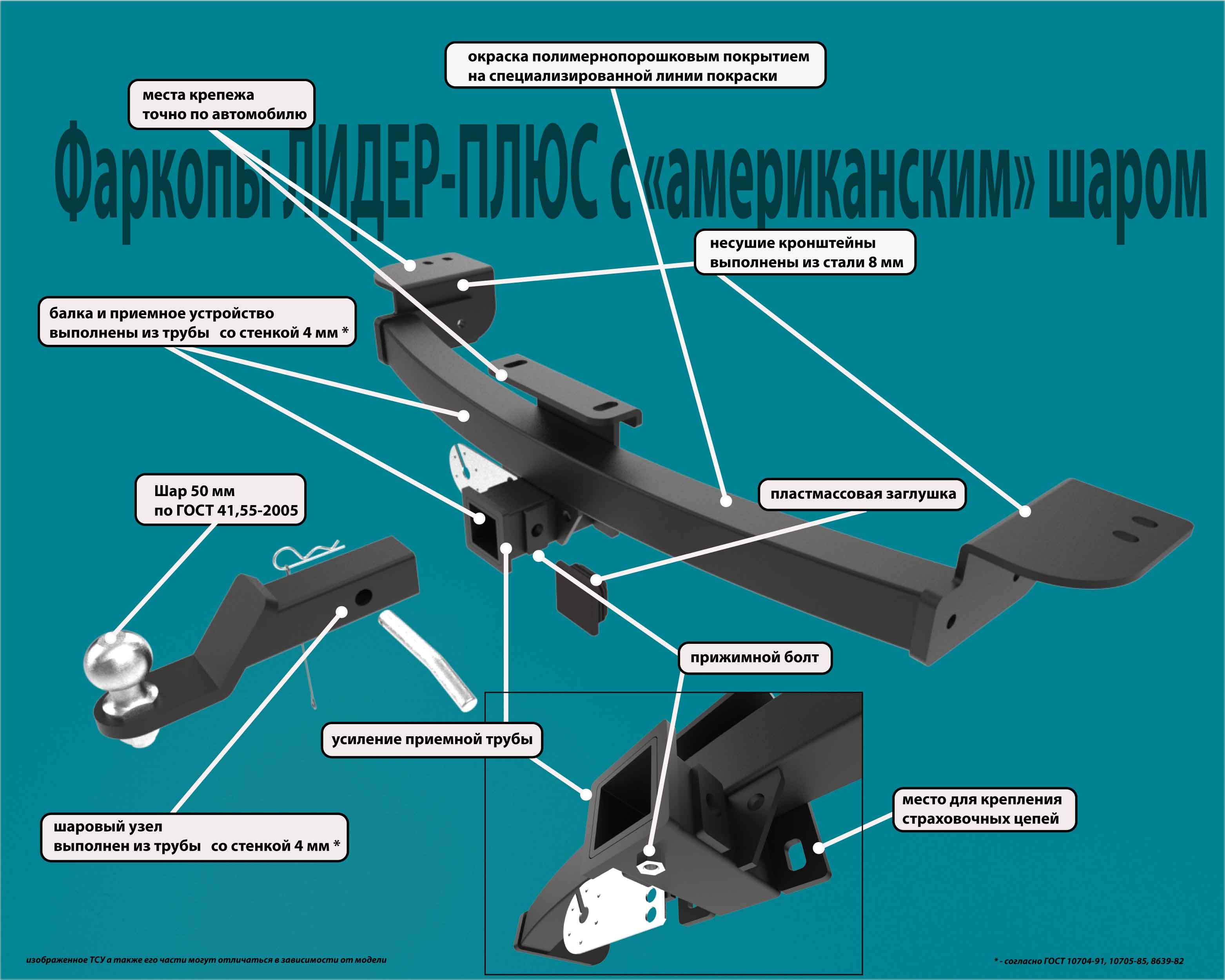 окраска полимернопорошковым покрытием на специализированной линии покраски

места крепежа точно по автомобилю

Фаркопы ЛИДЕР-ПЛЮС с «американским» шаром

несушие кронштейны выполнены из стали 8 мм

балка и приемное устройство выполнены из трубы со стенкой 4 мм *

Шар 50 мм по ГОСТ 41,55-2005

пластмассовая заглушка

прижимной болт

усиление приемной трубы

место для крепления страховочных цепей

шаровый узел выполнен из трубы со стенкой 4 мм *

изображенное ТСУ а также его части могут отличаться в зависимости от модели

* - согласно ГОСТ 10704-91, 10705-85, 8639-82