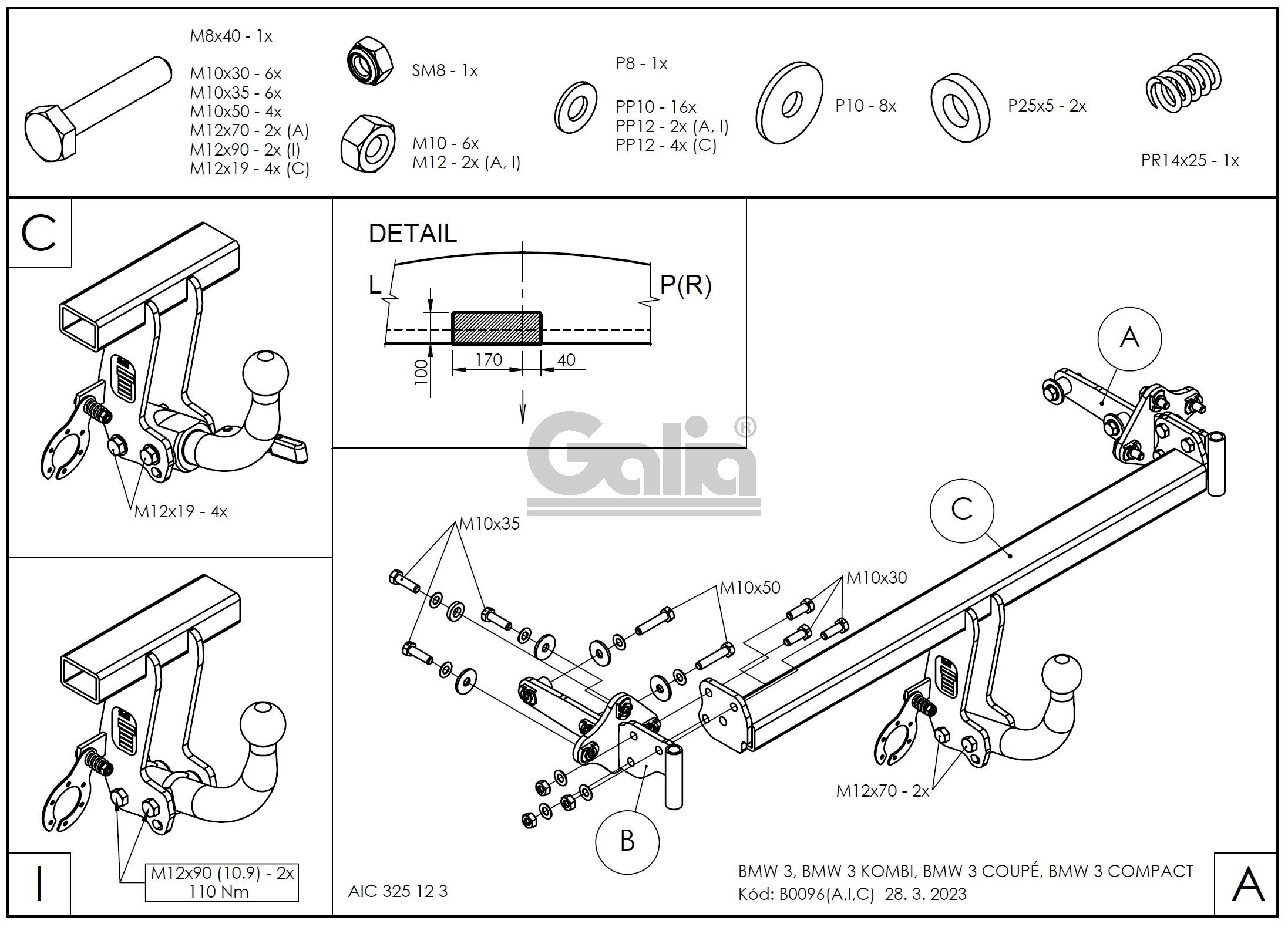 M8x40 - 1x

M10x30 - 6x
M10x35 - 6x
M10x50 - 4x
M12x70 - 2x (A)
M12x90 - 2x (I)
M12x19 - 4x (C)

SM8 - 1x

M10 - 6x
M12 - 2x (A, I)

P8 - 1x

PP10 - 16x
PP12 - 2x (A, I)
PP12 - 4x (C)

P10 - 8x

P25x5 - 2x

PR14x25 - 1x

C

M12x19 - 4x

DETAIL

L

P(R)

100

170

40

Galia®

A

C

M10x35

M10x50

M10x30

M12x70 - 2x

B

I

M12x90 (10.9) - 2x
110 Nm

AIC 325 12 3

BMW 3, BMW 3 KOMBI, BMW 3 COUPÉ, BMW 3 COMPACT
Kód: B0096(A,I,C) 28. 3. 2023

A