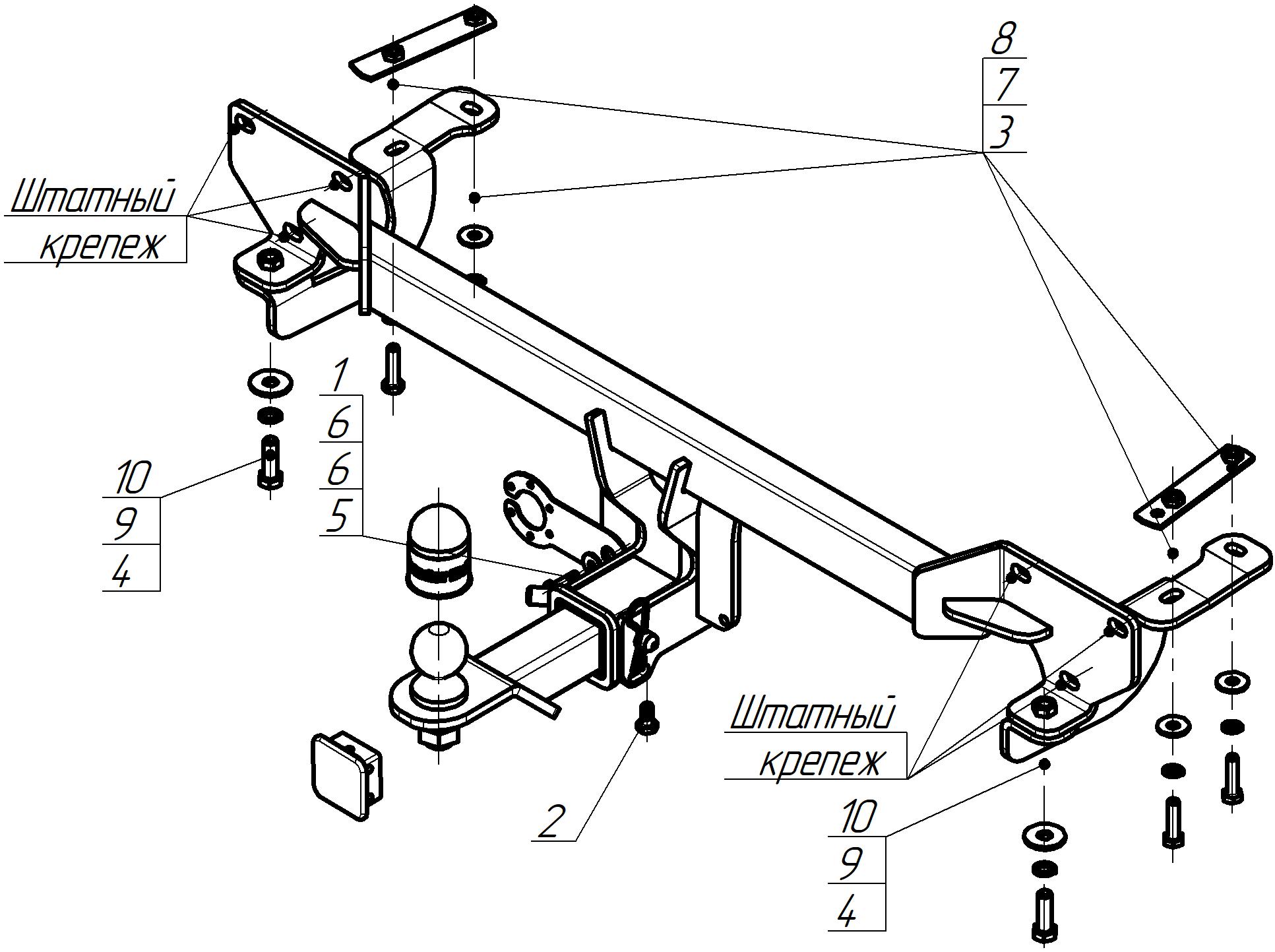 8
7
3

Штатный
крепеж

1
6
6
5

10
9
4

2

Штатный
крепеж

10
9
4