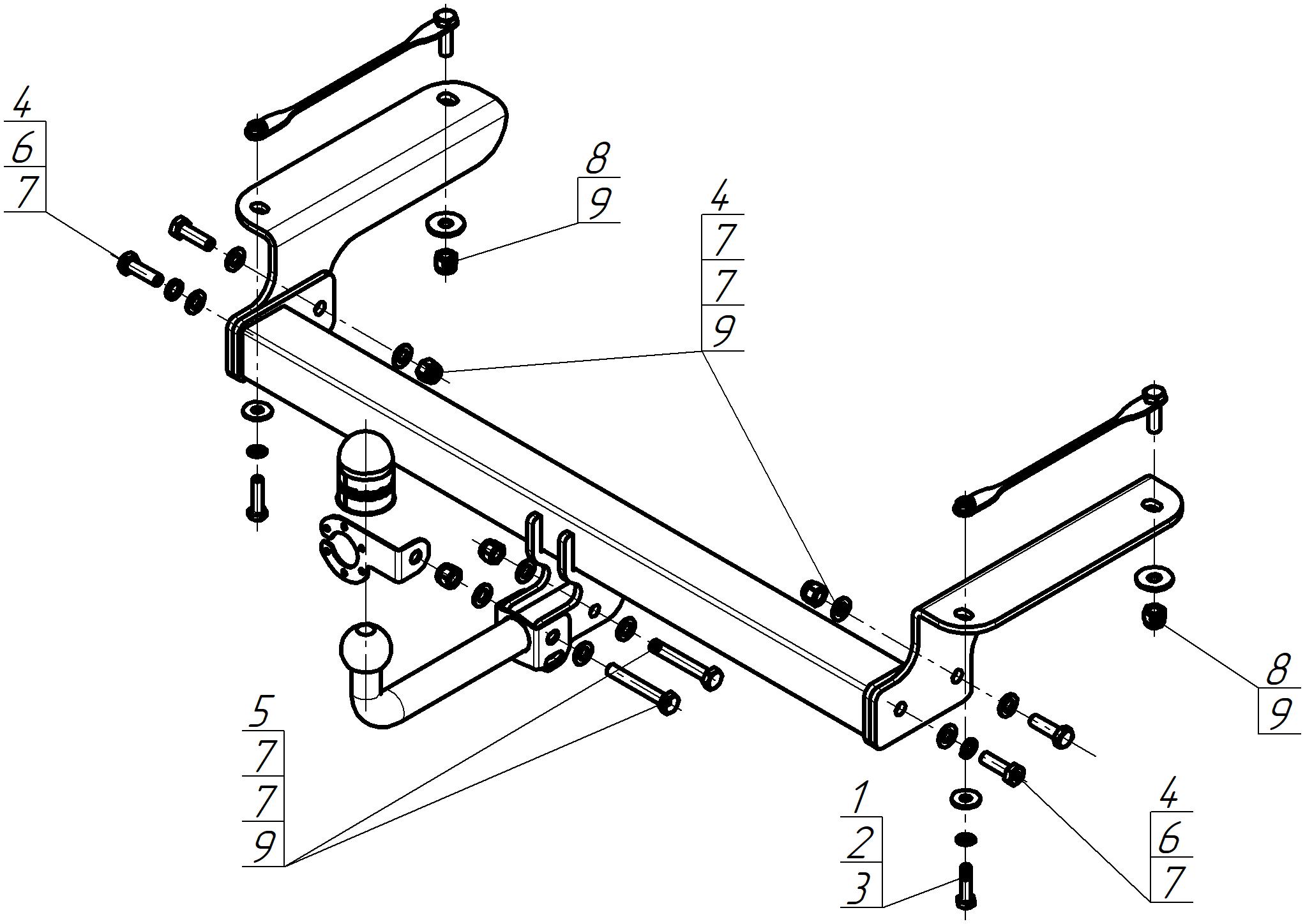 4
6
7

8
9

4
7
7
9

8
9

5
7
7
9

1
2
3

4
6
7