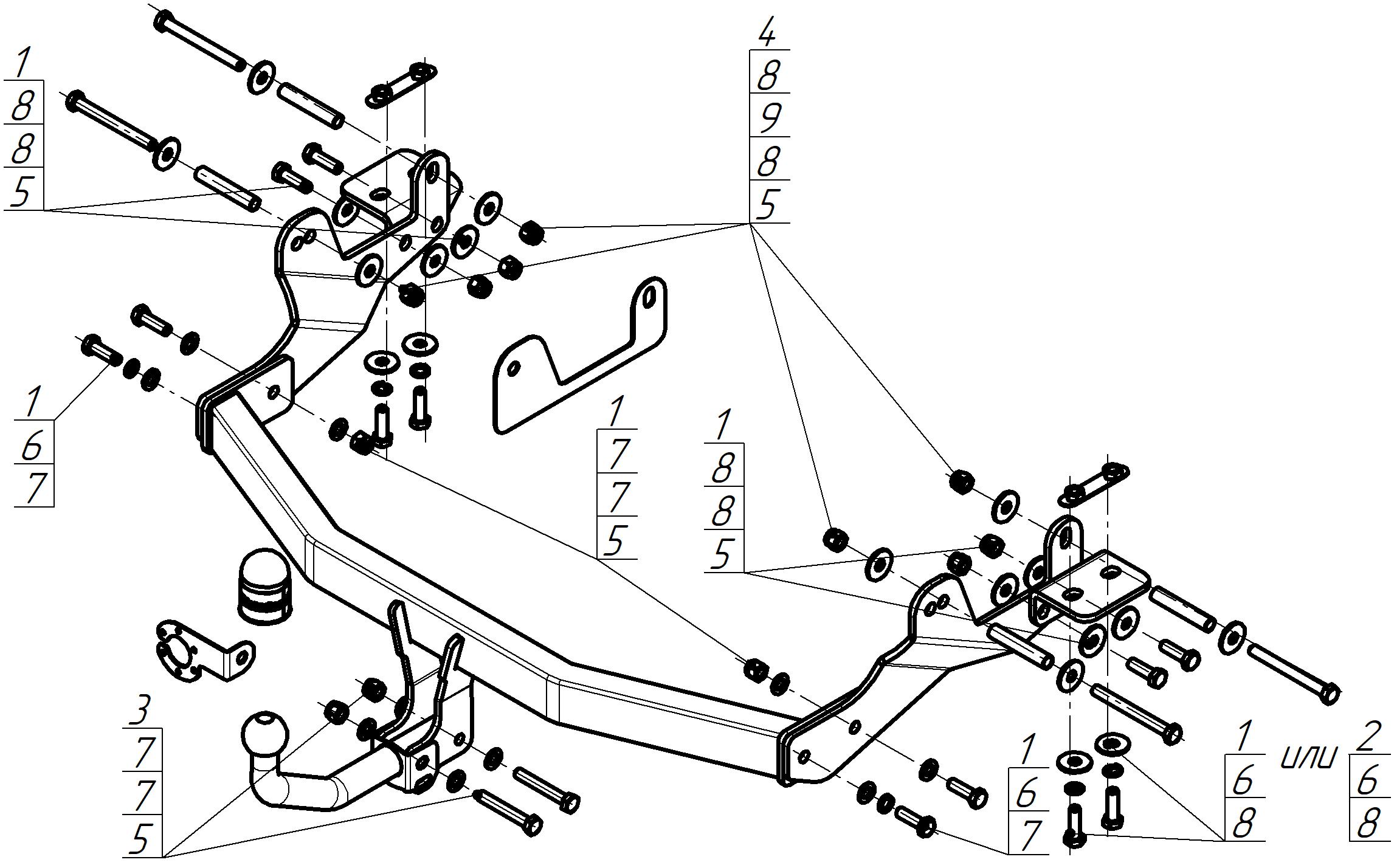 1
8
8
5

4
8
9
8
5

1
6
7

1
7
7
5

1
8
8
5

3
7
7
5

1
6
7

1
6
8

или

2
6
8