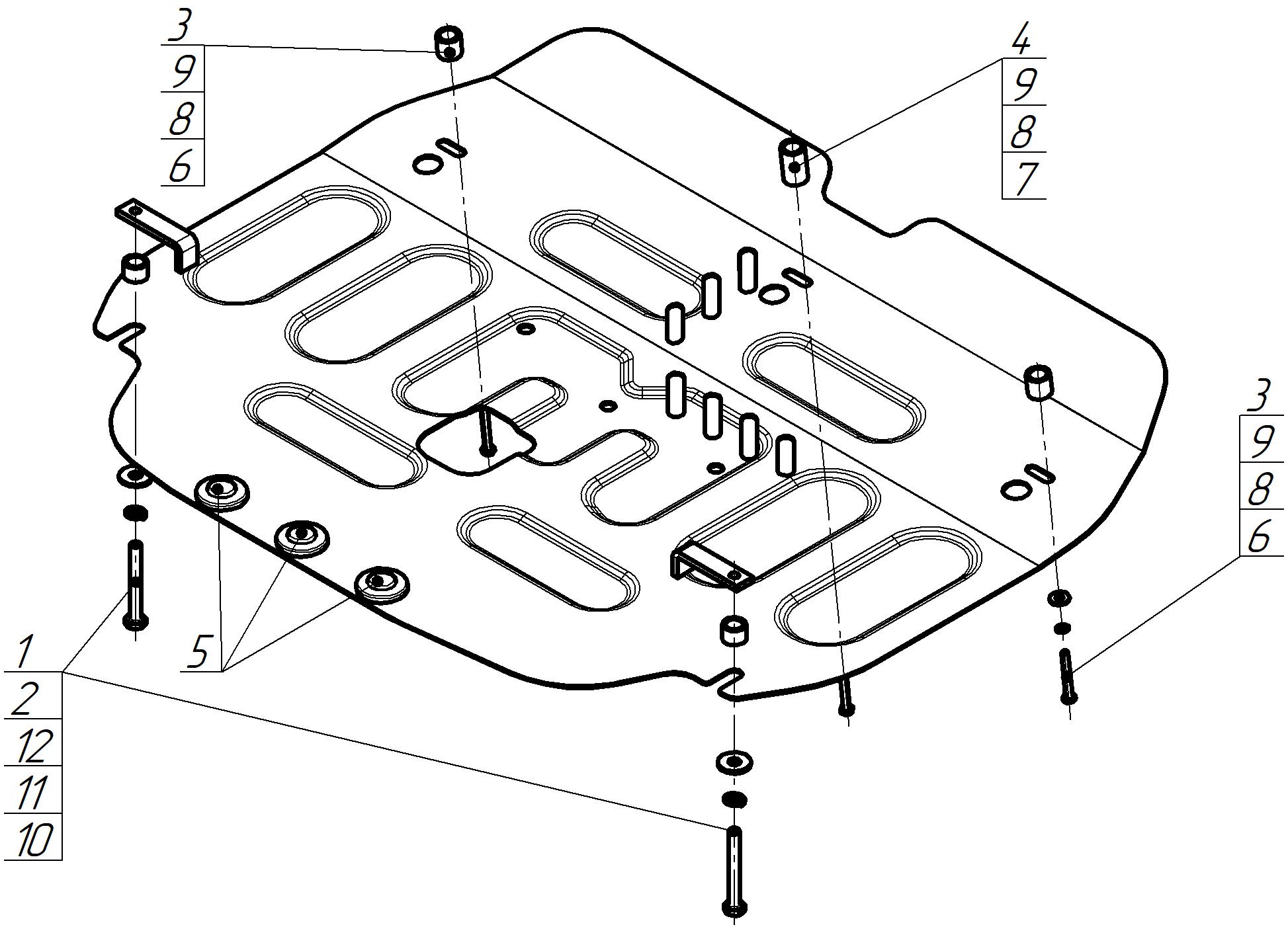 3
9
8
6

4
9
8
7

3
9
8
6

5

1
2
12
11
10