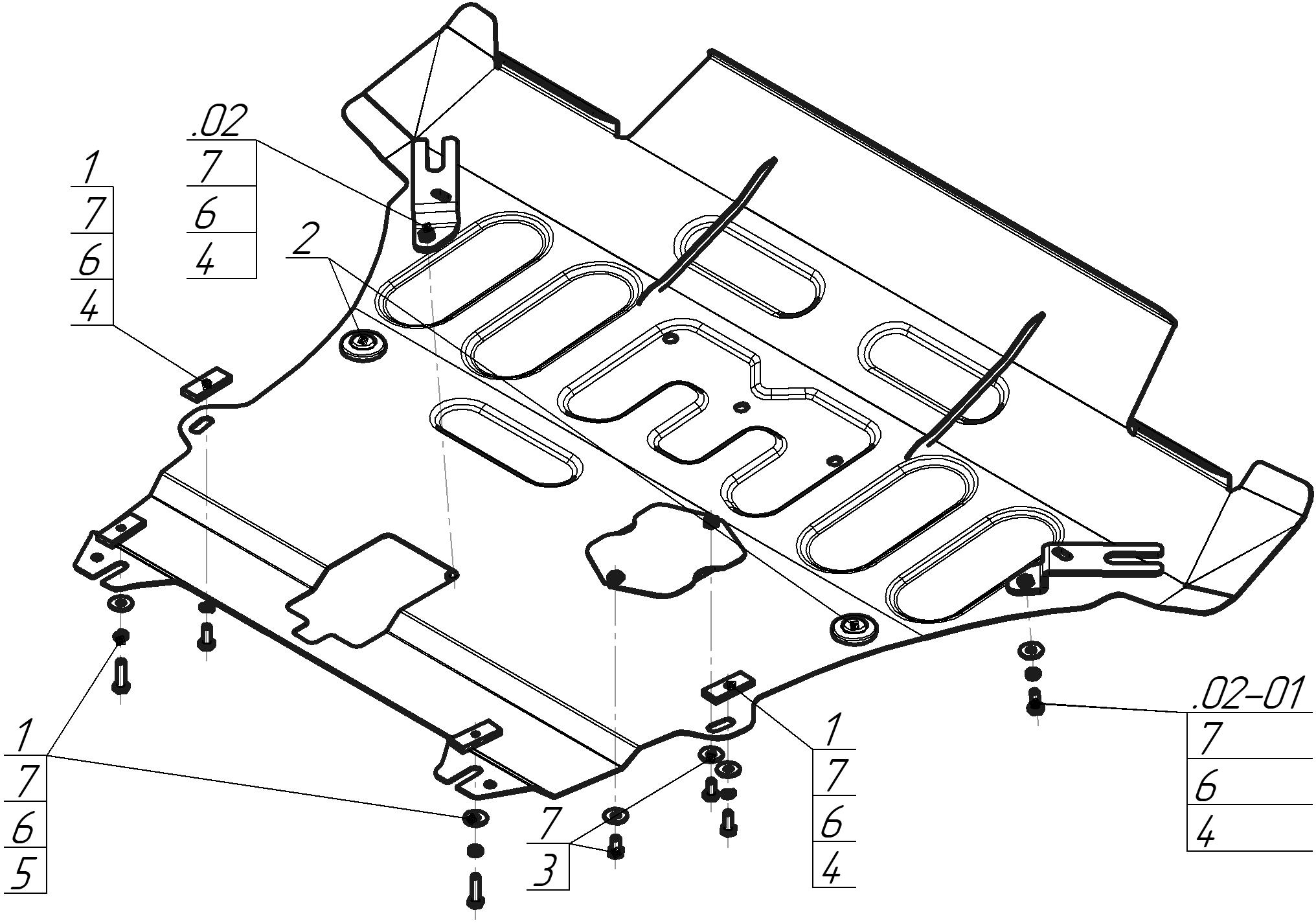 .02
7
6
4

1
7
6
4

2

1
7
6
5

7
3

1
7
6
4

.02-01
7
6
4