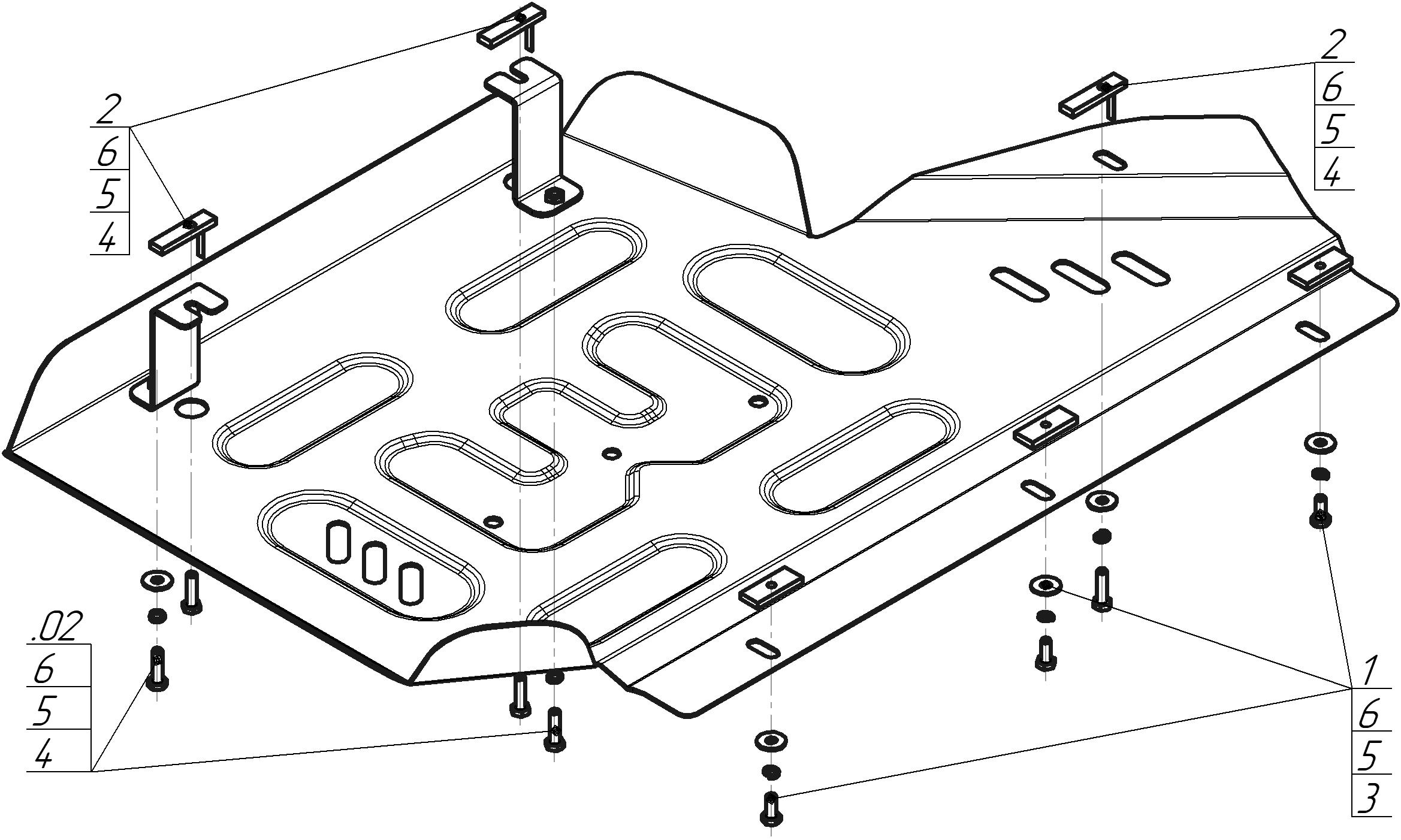 2
6
5
4

2
6
5
4

.02
6
5
4

1
6
5
3