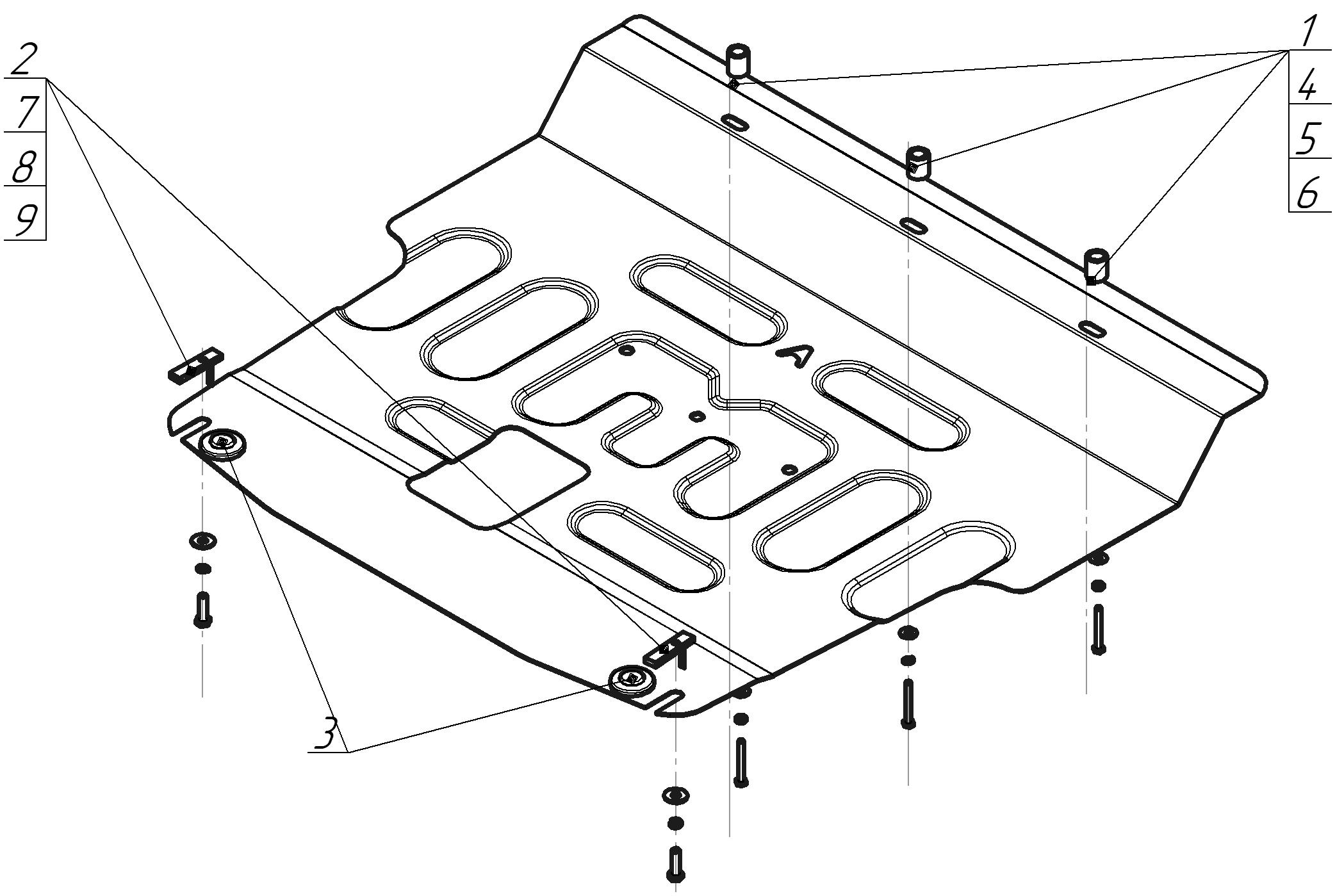 2
7
8
9

1
4
5
6

A

3