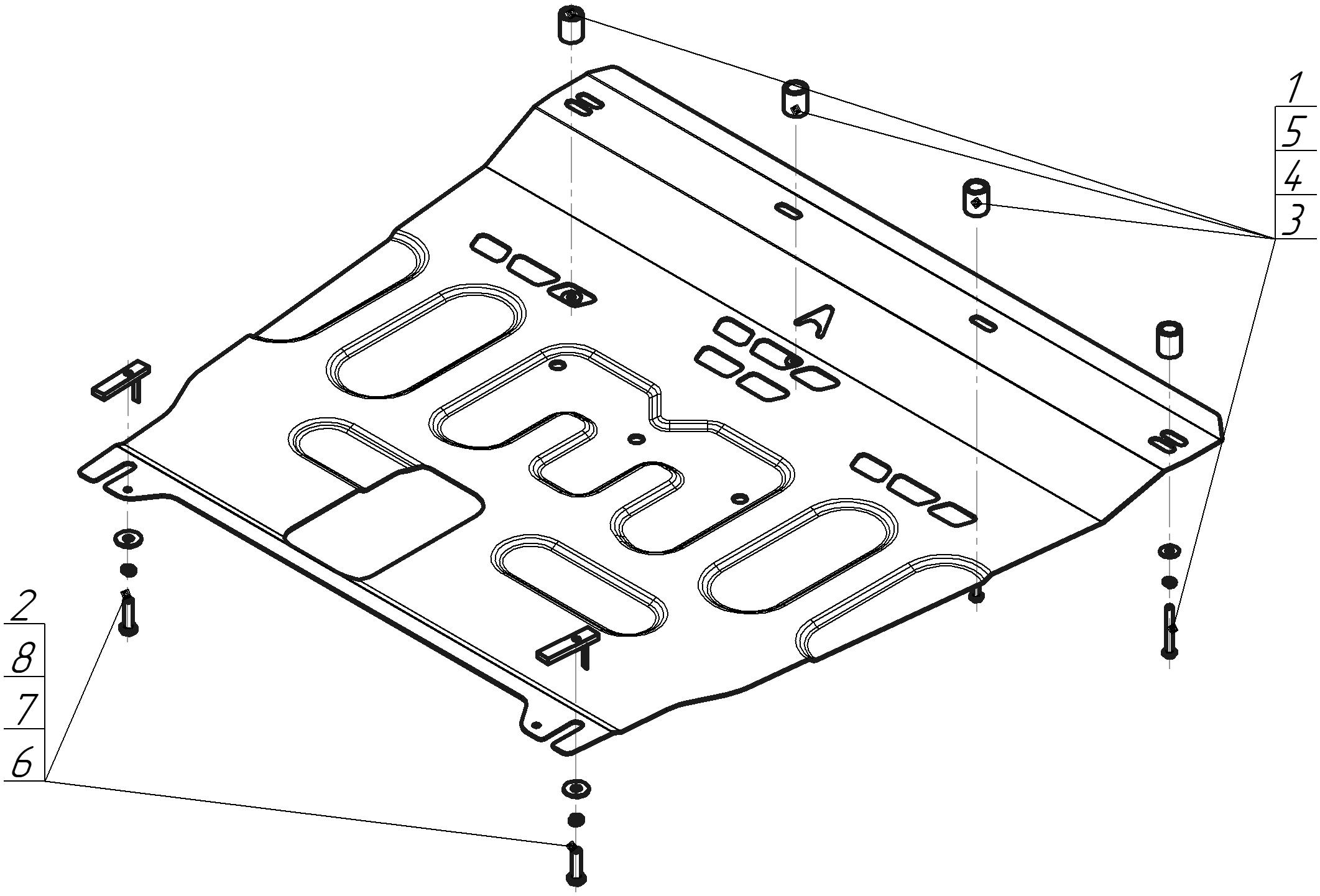 1
5
4
3
A
2
8
7
6