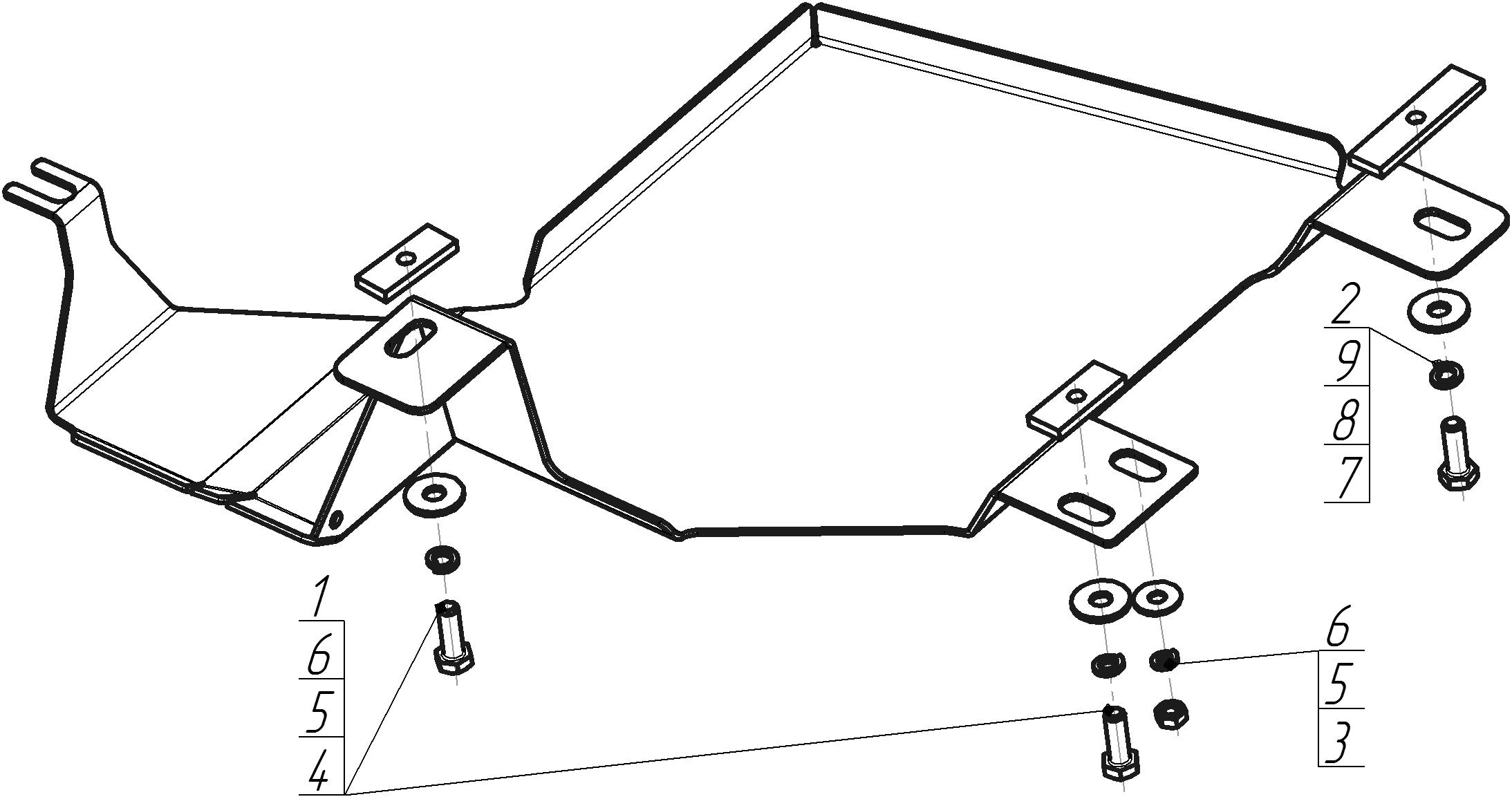 2
9
8
7

1
6
5
4

6
5
3