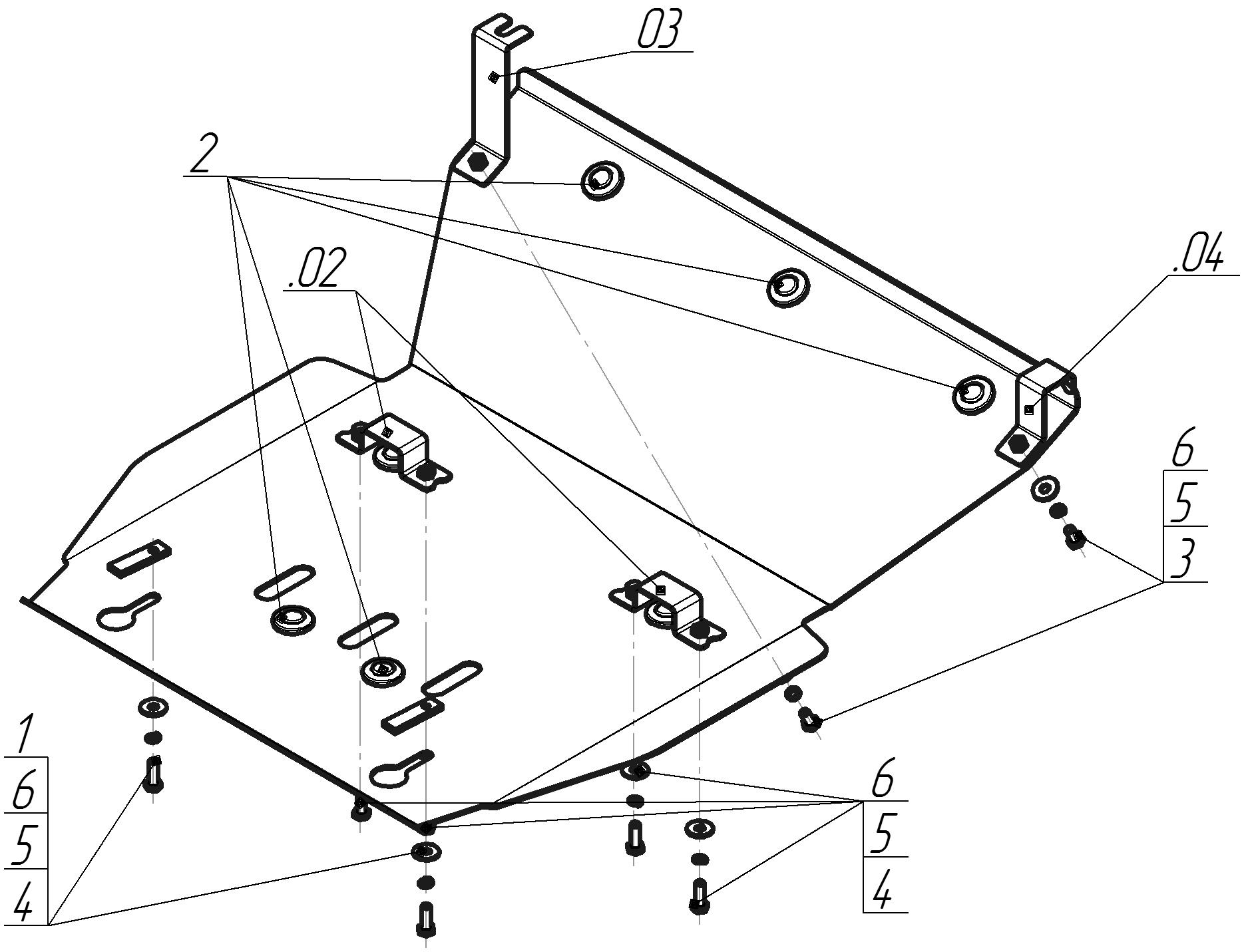 03
2
.02
.04
6
5
3
1
6
5
4
6
5
4