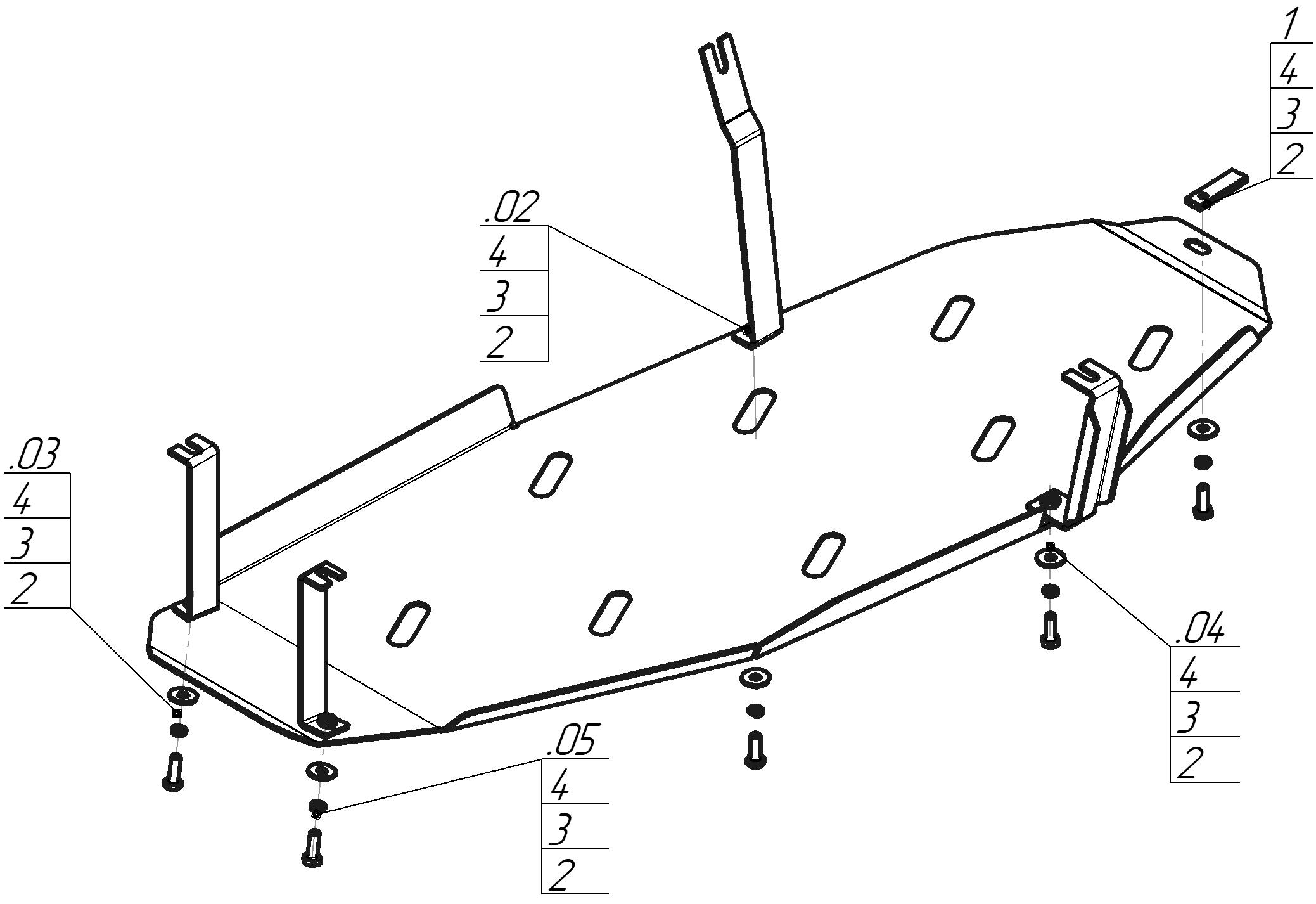 1
4
3
2

.02
4
3
2

.03
4
3
2

.04
4
3
2

.05
4
3
2