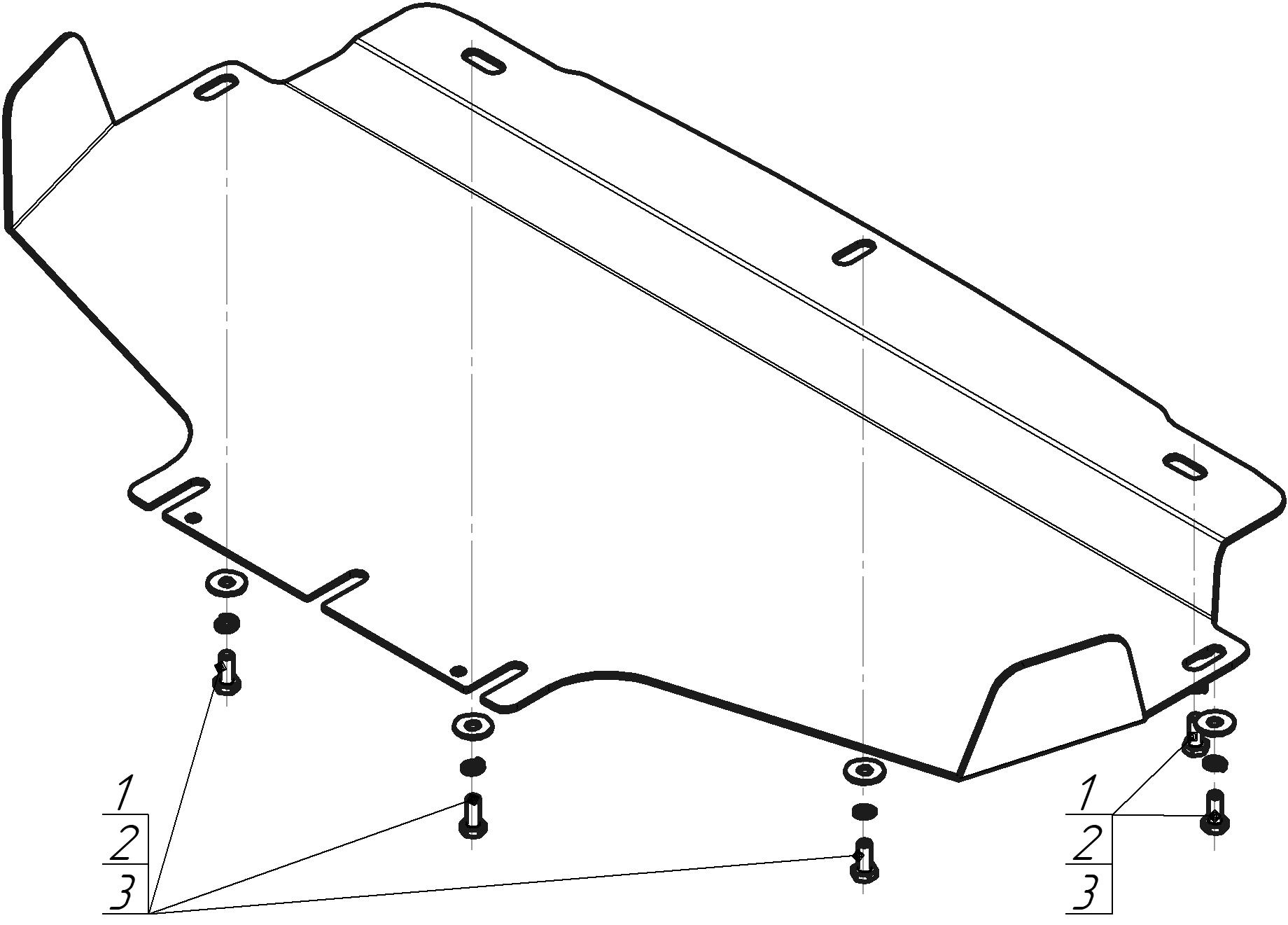 1
2
3

1
2
3