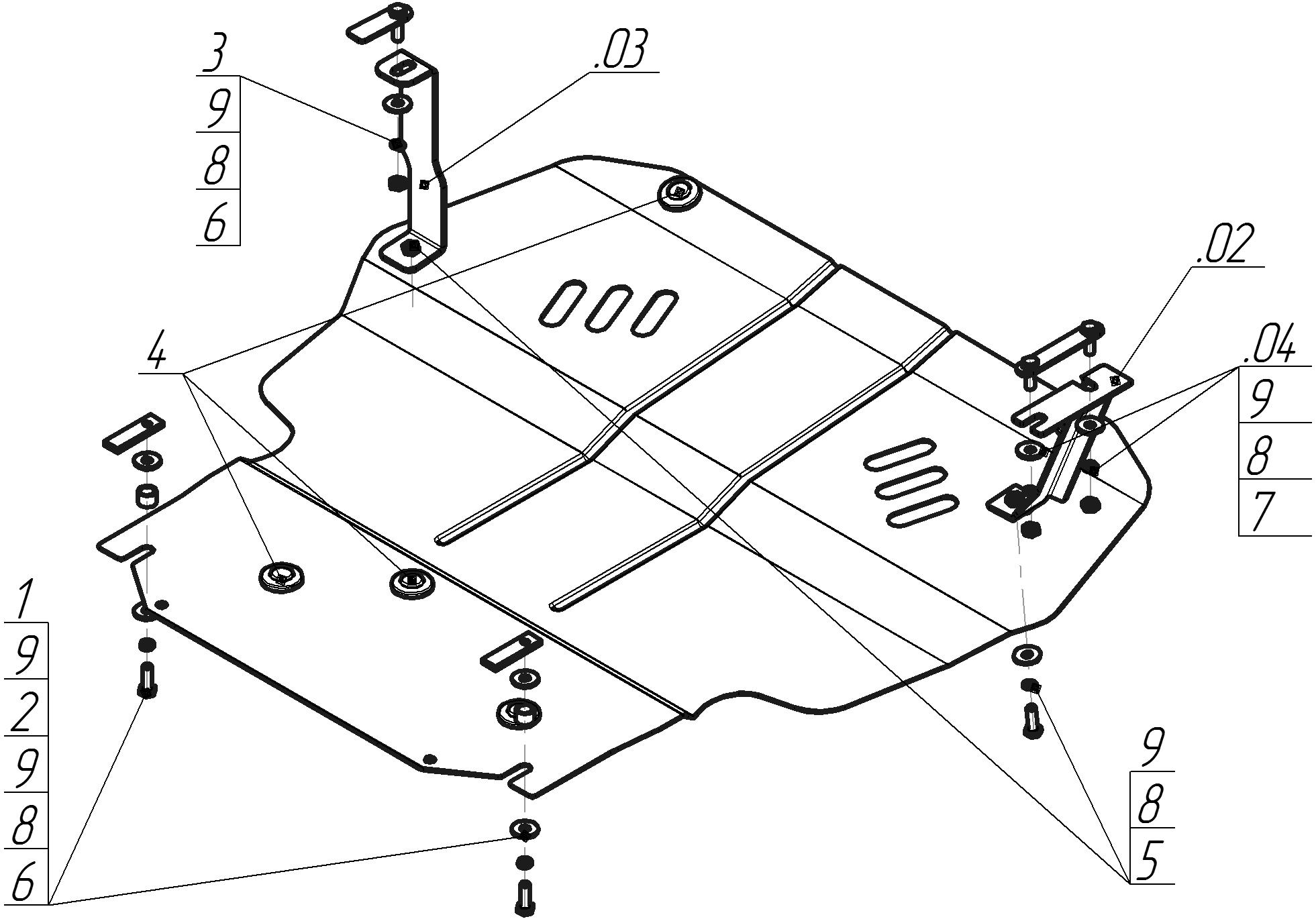 3
9
8
6

.03

.02

.04
9
8
7

4

1
9
2
9
8
6

9
8
5